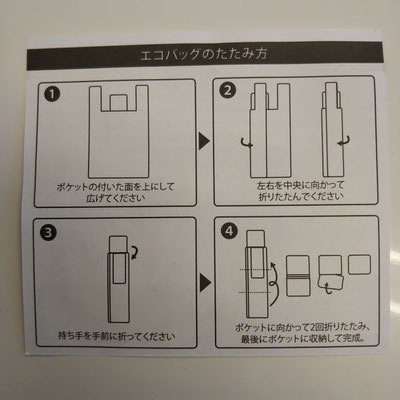 エコバッグのたたみ方

1
ポケットの付いた面を上にして広げてください

2
左右を中央に向かって折りたたんでください

3
持ち手を手前に折ってください

4
ポケットに向かって2回折りたたみ、最後にポケットに収納して完成。