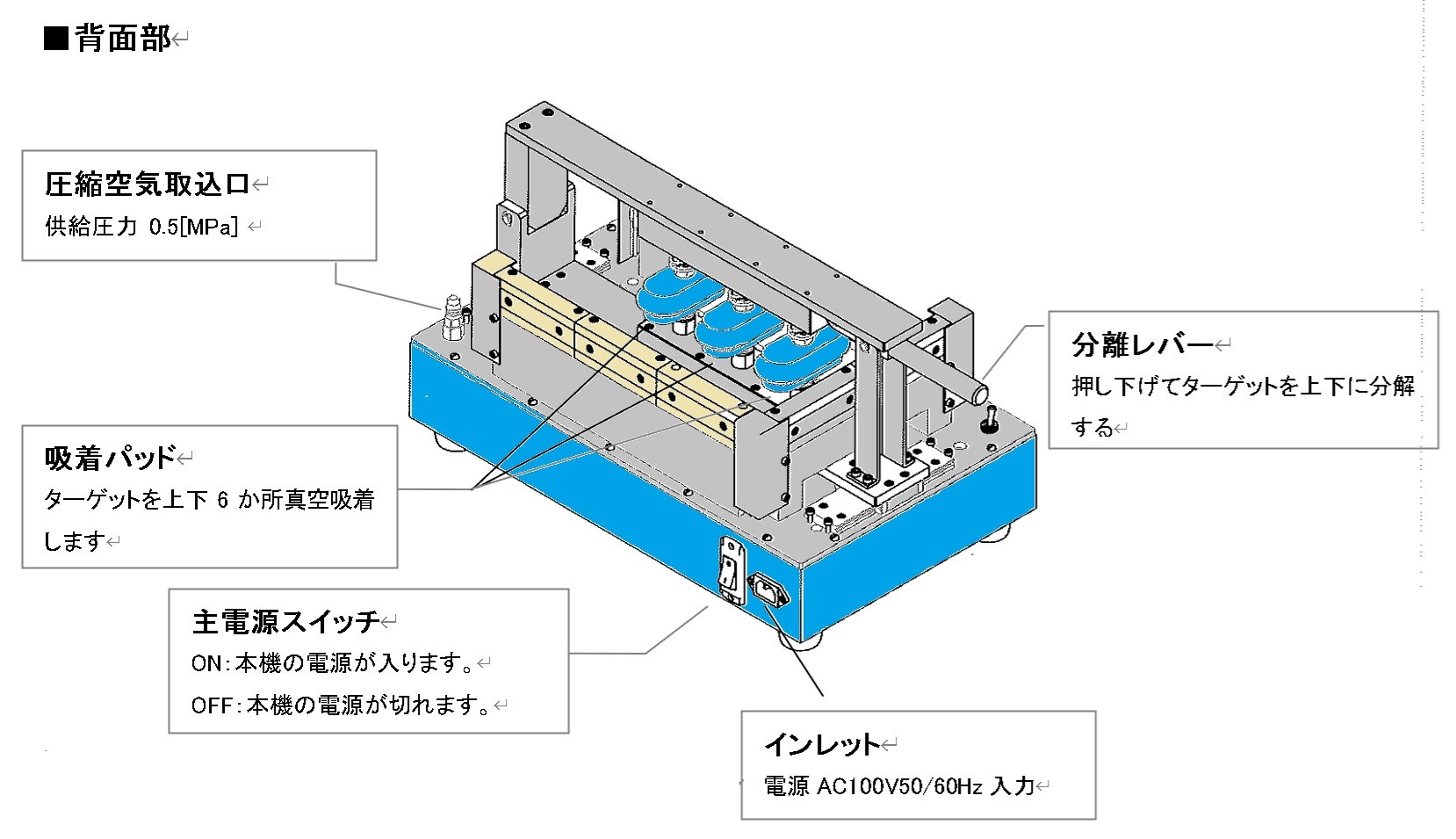 ■背面部

圧縮空気取込口
供給圧力 0.5[MPa]

分離レバー
押し下げてターゲットを上下に分解する

吸着パッド
ターゲットを上下 6 か所真空吸着します

主電源スイッチ
ON:本機の電源が入ります。
OFF:本機の電源が切れます。

インレット
電源 AC100V50/60Hz 入力