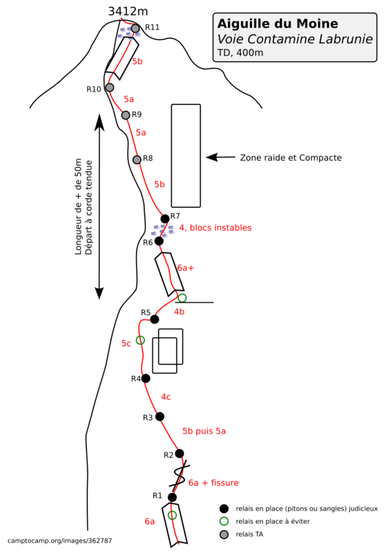 3412m

Aiguille du Moine
Voie Contamine Labrunie
TD, 400m

R11
5b
R10
5a
R9
5a
R8
5b
Zone raide et Compacte

Longueur de + de 50m
Départ à corde tendue

R7
4, blocs instables
R6
6a+
4b
R5
5c
R4
4c
R3
5b puis 5a
R2
6a + fissure
R1
6a

relais en place (pitons ou sangles) judicieux
relais en place à éviter
relais TA

camptocamp.org/images/362787