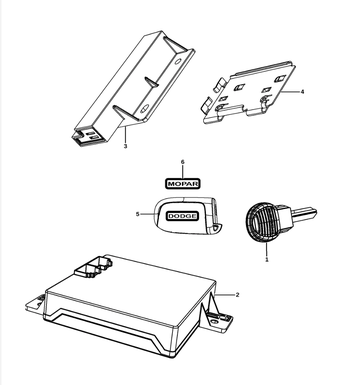 4

3

6

MOPAR

5

DODGE

1

2