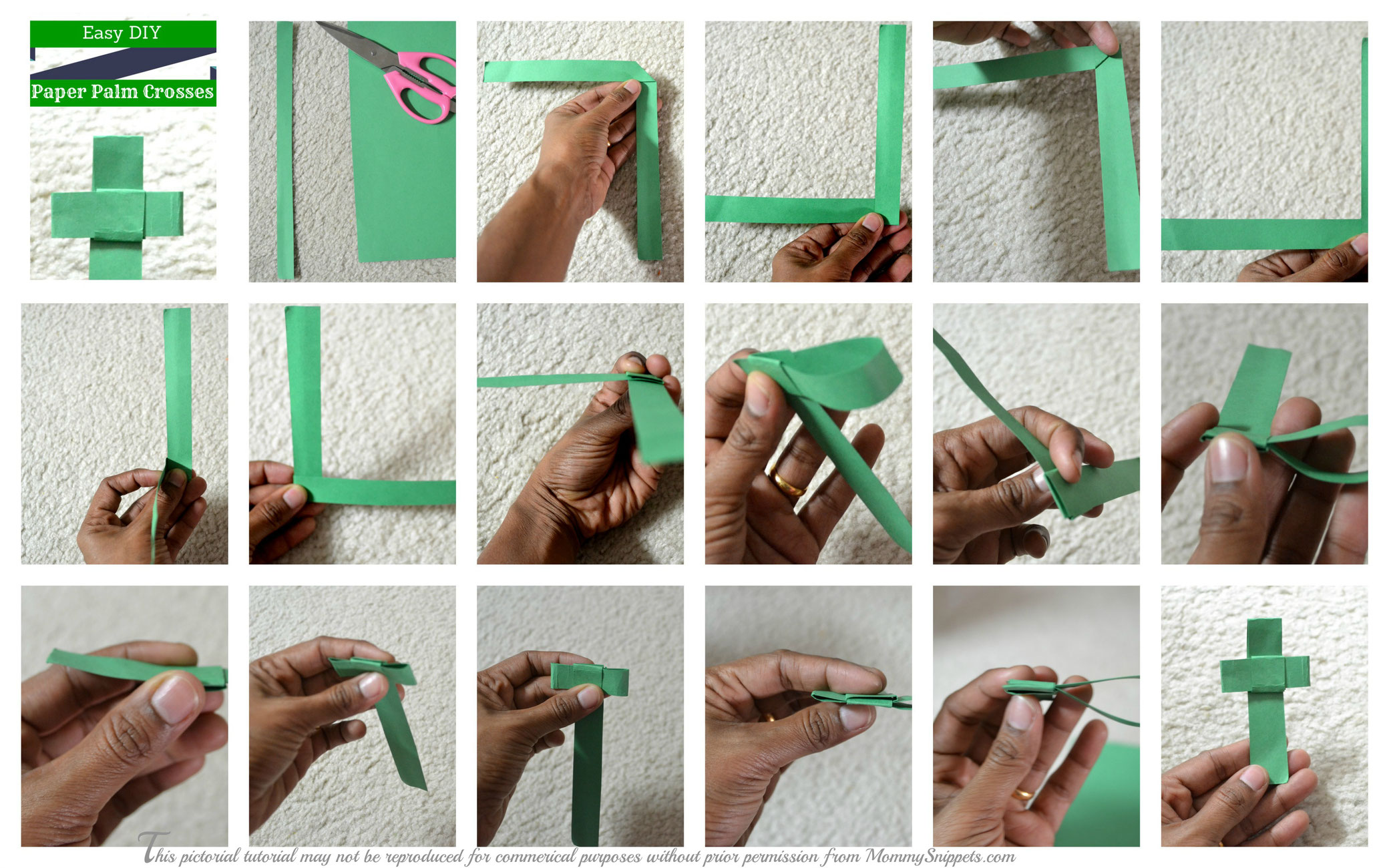 Easy DIY

Paper Palm Crosses

This pictorial tutorial may not be reproduced for commerical purposes without prior permission from MommySnippets.com