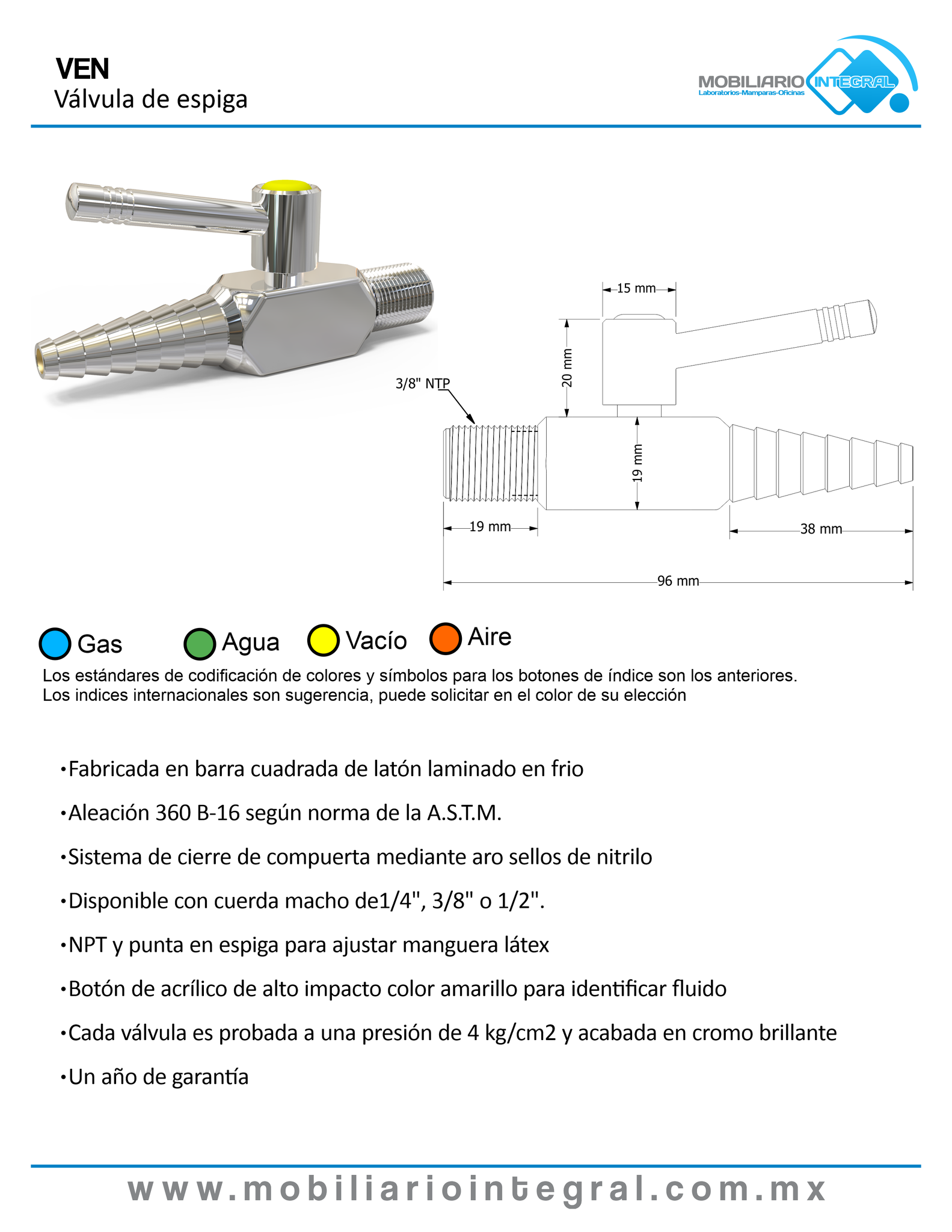 VEN
Válvula de espiga

MOBILIARIO INTEGRAL
Laboratorios-Mamparas-Oficinas

15 mm
20 mm
3/8" NTP
19 mm
19 mm
38 mm
96 mm

Gas Agua Vacío Aire

Los estándares de codificación de colores y símbolos para los botones de índice son los anteriores.
Los indices internacionales son sugerencia, puede solicitar en el color de su elección

•Fabricada en barra cuadrada de latón laminado en frio

•Aleación 360 B-16 según norma de la A.S.T.M.

•Sistema de cierre de compuerta mediante aro sellos de nitrilo

•Disponible con cuerda macho de1/4", 3/8" o 1/2".

•NPT y punta en espiga para ajustar manguera látex

•Botón de acrílico de alto impacto color amarillo para identificar fluido

•Cada válvula es probada a una presión de 4 kg/cm2 y acabada en cromo brillante

•Un año de garantía

www.mobiliariointegral.com.mx