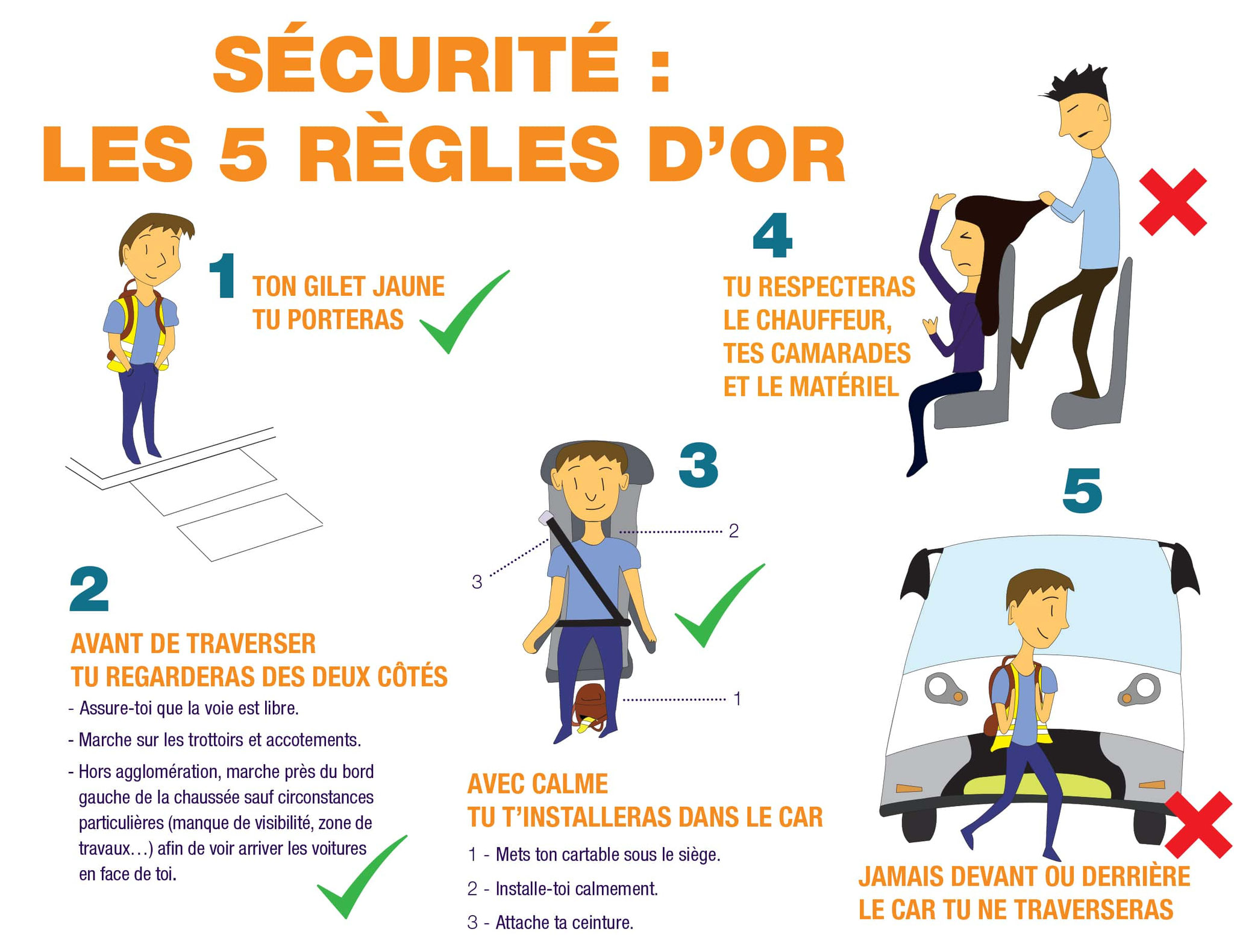 SÉCURITÉ :
LES 5 RÈGLES D'OR

1
TON GILET JAUNE
TU PORTERAS

2
AVANT DE TRAVERSER
TU REGARDERAS DES DEUX CÔTÉS

- Assure-toi que la voie est libre.
- Marche sur les trottoirs et accotements.
- Hors agglomération, marche près du bord gauche de la chaussée sauf circonstances particulières (manque de visibilité, zone de travaux…) afin de voir arriver les voitures en face de toi.

3
2
3
1
AVEC CALME
TU T'INSTALLERAS DANS LE CAR

1 - Mets ton cartable sous le siège.
2 - Installe-toi calmement.
3 - Attache ta ceinture.

4
TU RESPECTERAS
LE CHAUFFEUR,
TES CAMARADES
ET LE MATÉRIEL

5
JAMAIS DEVANT OU DERRIÈRE
LE CAR TU NE TRAVERSERAS