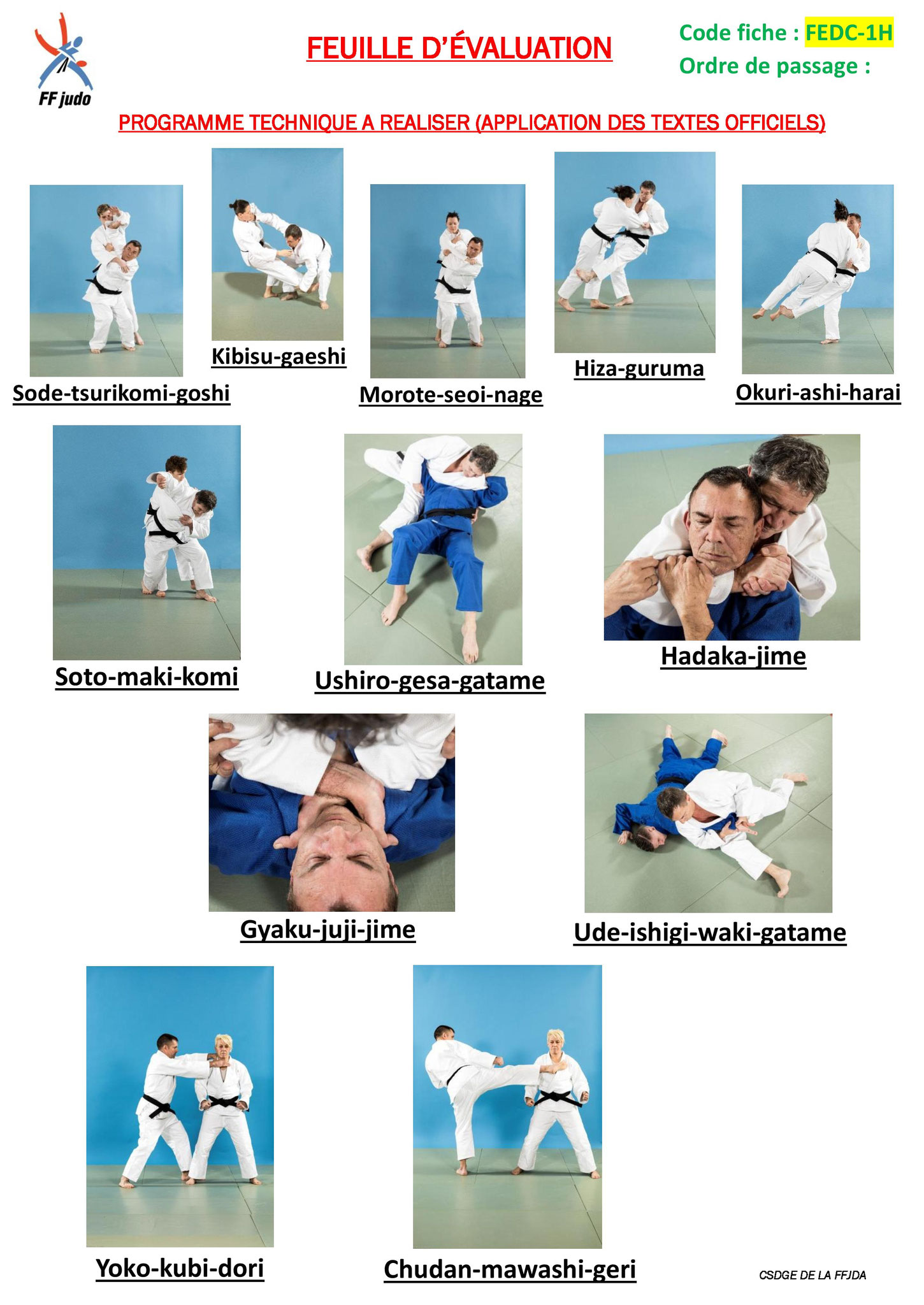 FF judo

FEUILLE D'ÉVALUATION

Code fiche : FEDC-1H
Ordre de passage :

PROGRAMME TECHNIQUE A REALISER (APPLICATION DES TEXTES OFFICIELS)

Sode-tsurikomi-goshi

Kibisu-gaeshi

Morote-seoi-nage

Hiza-guruma

Okuri-ashi-harai

Soto-maki-komi

Ushiro-gesa-gatame

Hadaka-jime

Gyaku-juji-jime

Ude-ishigi-waki-gatame

Yoko-kubi-dori

Chudan-mawashi-geri

CSDGE DE LA FFJDA