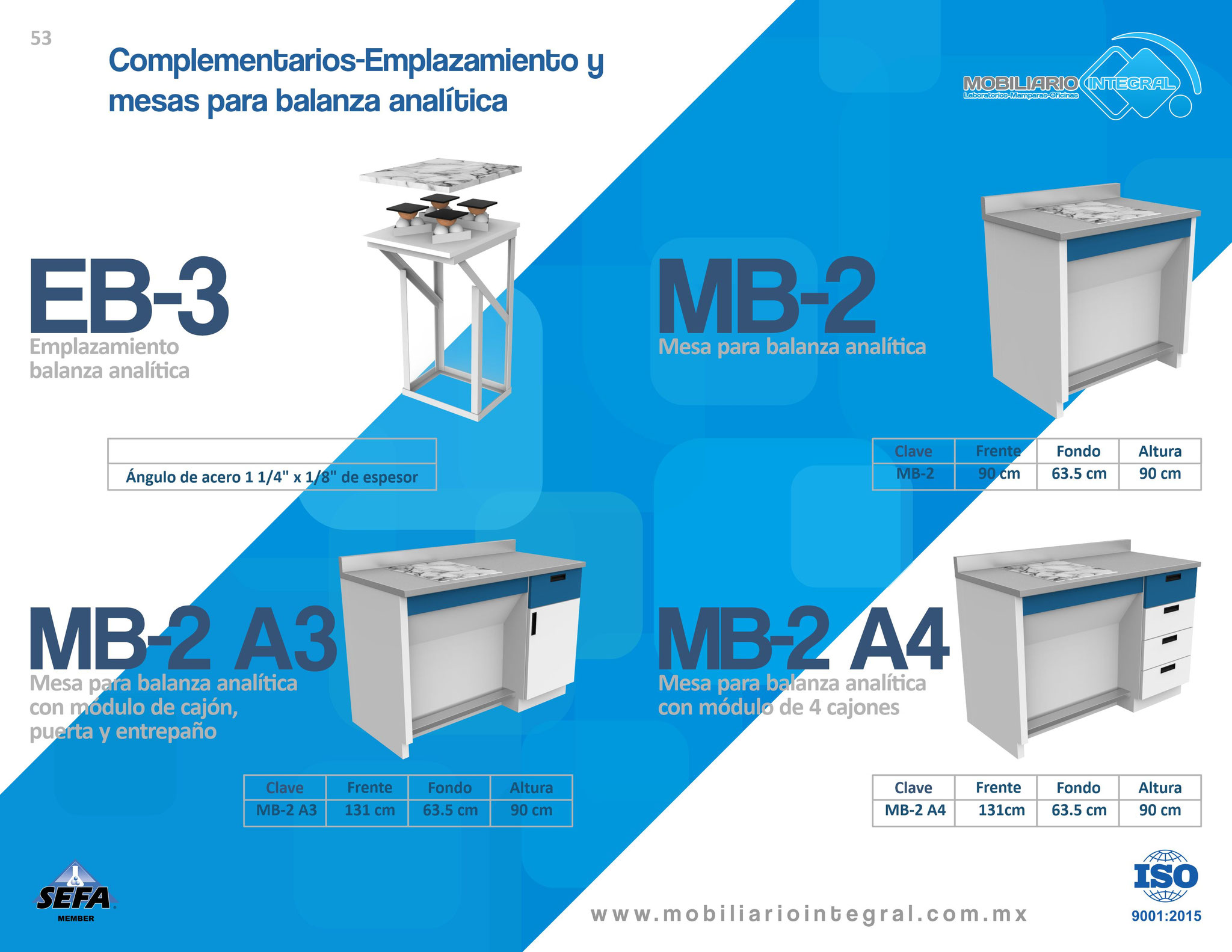 53

Complementarios-Emplazamiento y mesas para balanza analítica

MOBILIARIO INTEGRAL
Laboratorios-Mamparas-Oficinas

EB-3
Emplazamiento balanza analítica

| |
|---|
| Ángulo de acero 1 1/4" x 1/8" de espesor |

MB-2
Mesa para balanza analítica

| Clave | Frente | Fondo | Altura |
|---|---|---|---|
| MB-2 | 90 cm | 63.5 cm | 90 cm |

MB-2 A3
Mesa para balanza analítica con módulo de cajón, puerta y entrepaño

| Clave | Frente | Fondo | Altura |
|---|---|---|---|
| MB-2 A3 | 131 cm | 63.5 cm | 90 cm |

MB-2 A4
Mesa para balanza analítica con módulo de 4 cajones

| Clave | Frente | Fondo | Altura |
|---|---|---|---|
| MB-2 A4 | 131cm | 63.5 cm | 90 cm |

SEFA MEMBER

www.mobiliariointegral.com.mx

ISO 9001:2015