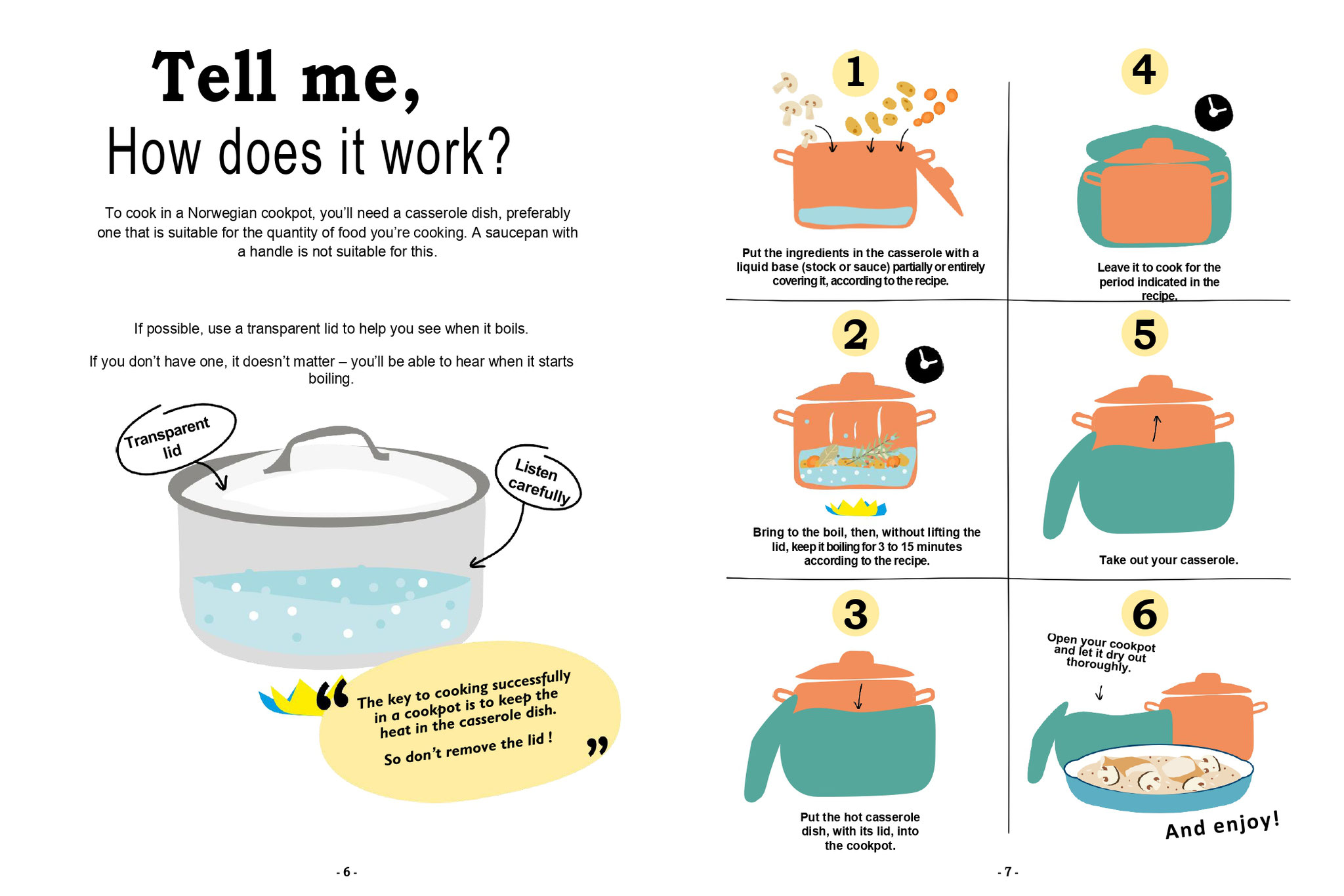 Tell me,
How does it work?

To cook in a Norwegian cookpot, you'll need a casserole dish, preferably one that is suitable for the quantity of food you're cooking. A saucepan with a handle is not suitable for this.

If possible, use a transparent lid to help you see when it boils.

If you don't have one, it doesn't matter – you'll be able to hear when it starts boiling.

Transparent lid

Listen carefully

“ The key to cooking successfully in a cookpot is to keep the heat in the casserole dish.
So don't remove the lid ! ”

- 6 -

1
Put the ingredients in the casserole with a liquid base (stock or sauce) partially or entirely covering it, according to the recipe.

2
Bring to the boil, then, without lifting the lid, keep it boiling for 3 to 15 minutes according to the recipe.

3
Put the hot casserole dish, with its lid, into the cookpot.

4
Leave it to cook for the period indicated in the recipe.

5
Take out your casserole.

6
Open your cookpot and let it dry out thoroughly.

And enjoy!

- 7 -