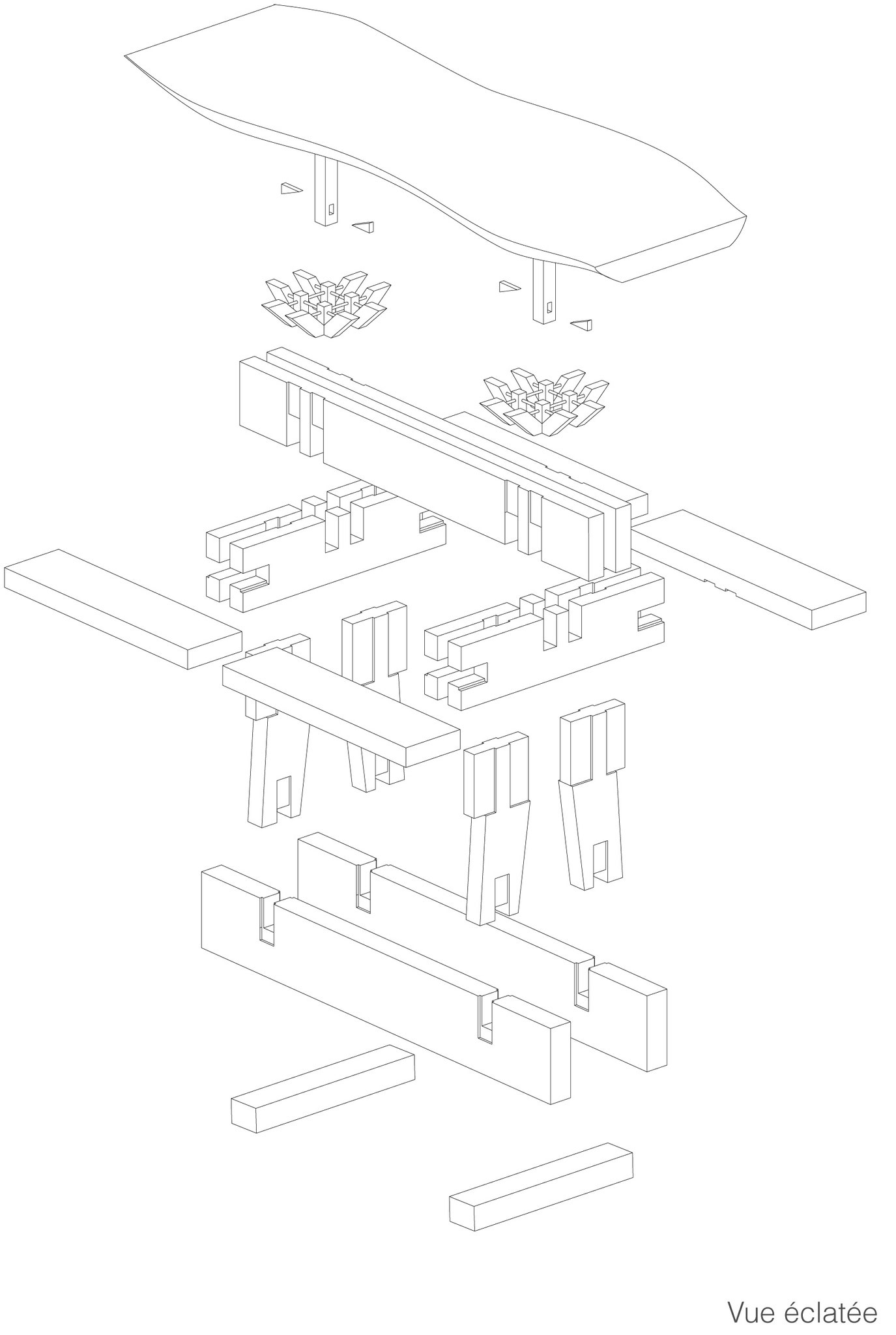 Vue éclatée