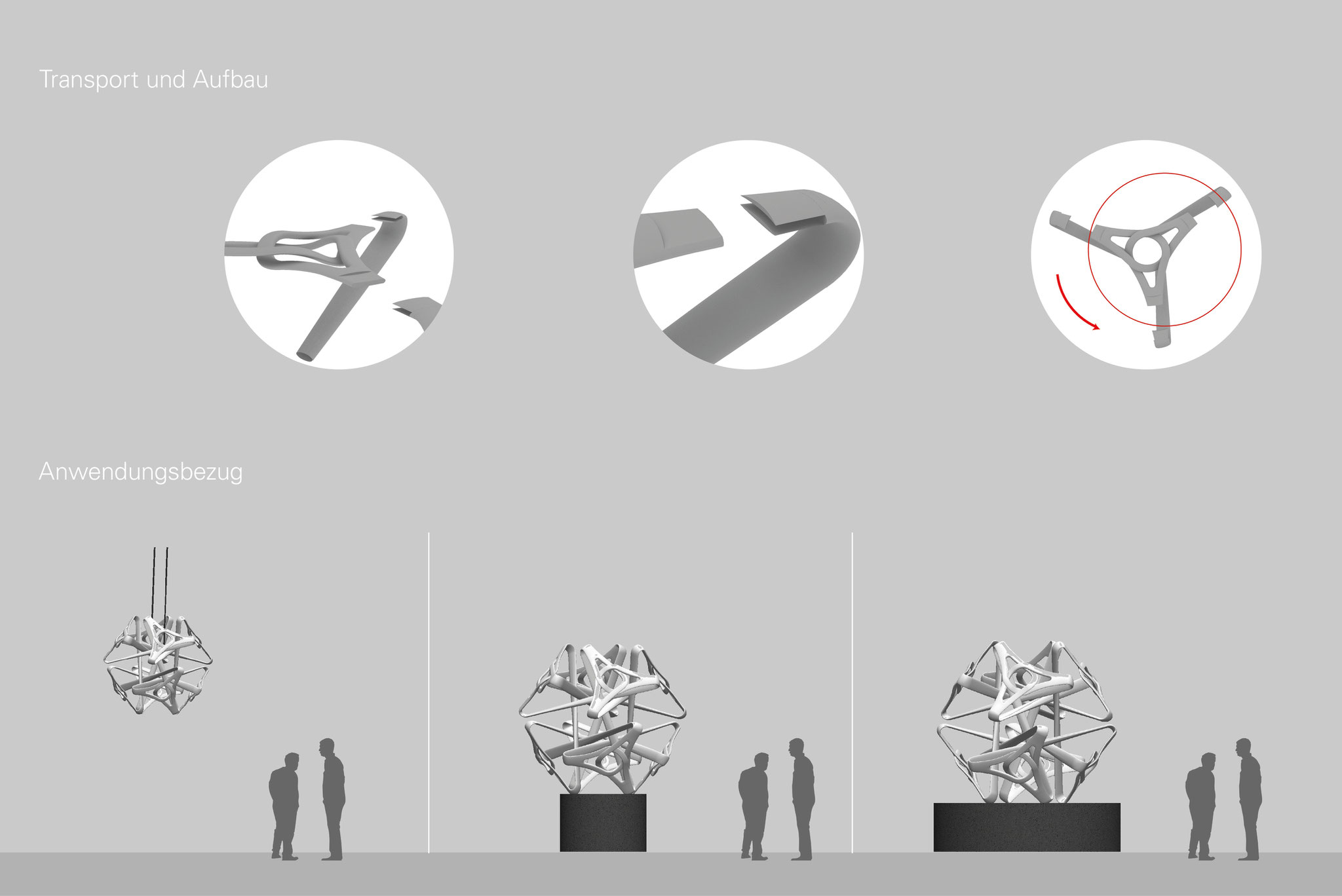 Transport und Aufbau

Anwendungsbezug