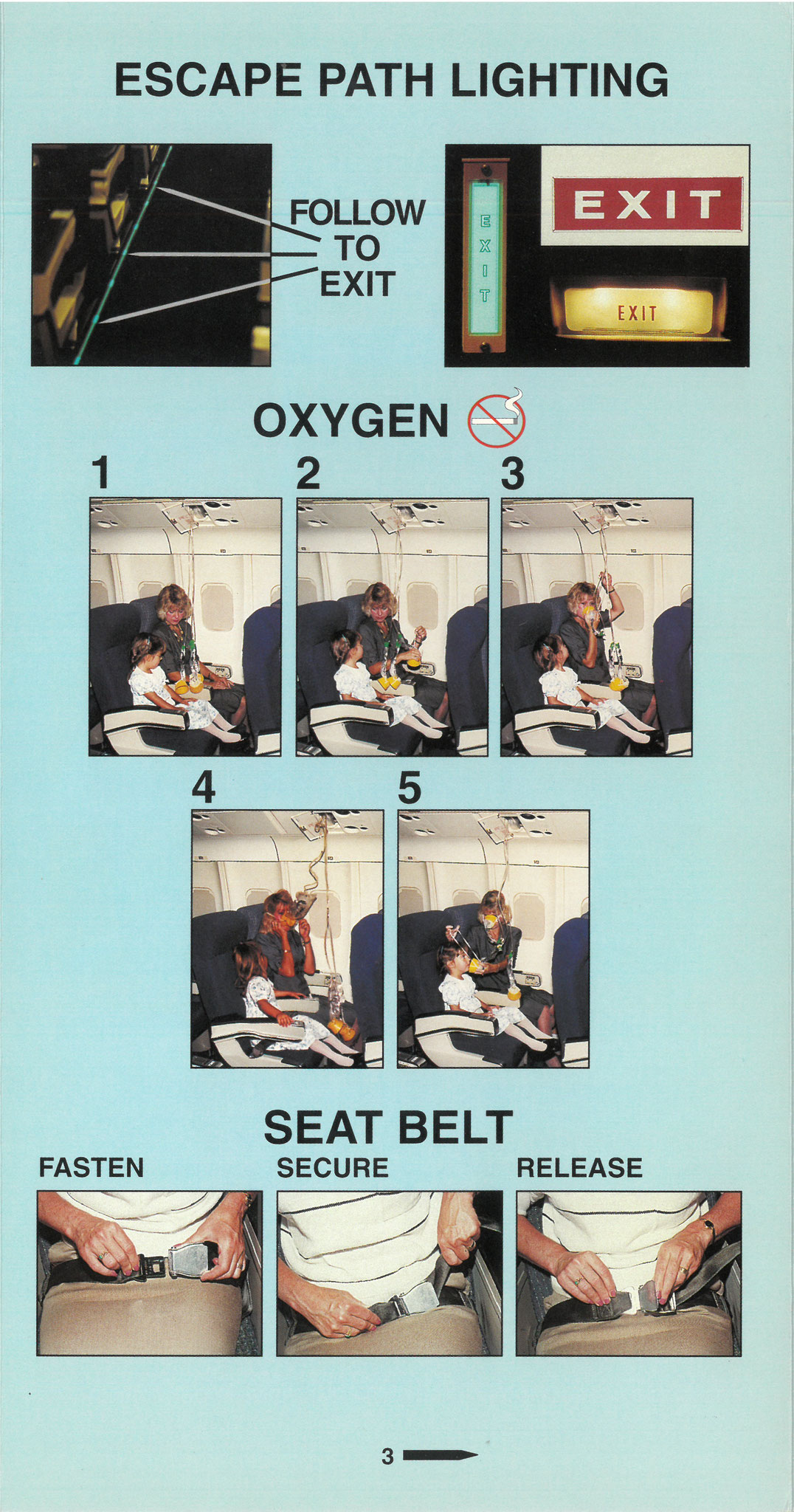 ESCAPE PATH LIGHTING

FOLLOW TO EXIT

EXIT

EXIT

EXIT

OXYGEN

1

2

3

4

5

SEAT BELT

FASTEN

SECURE

RELEASE

3