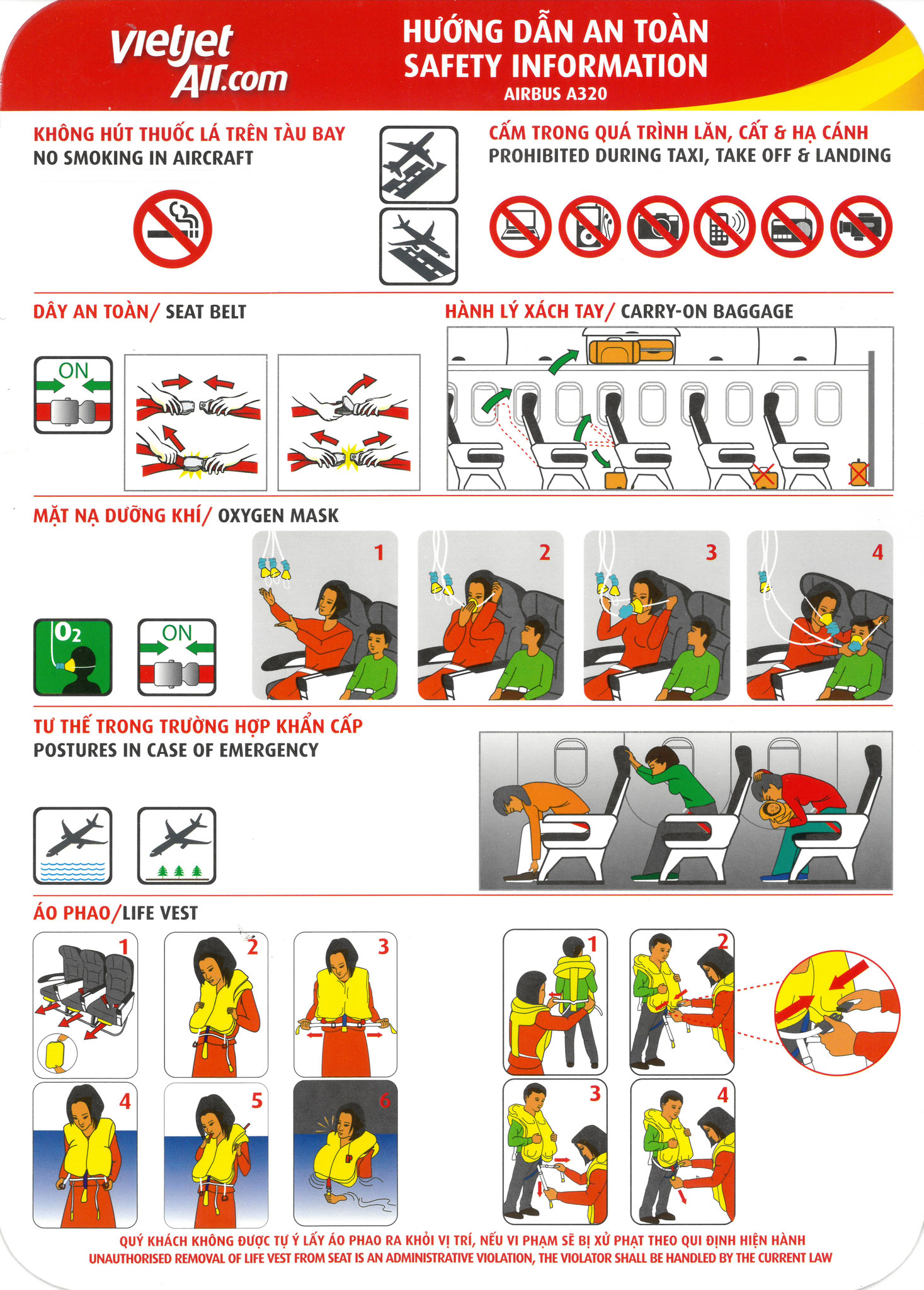 vietjet Air.com

HƯỚNG DẪN AN TOÀN
SAFETY INFORMATION
AIRBUS A320

KHÔNG HÚT THUỐC LÁ TRÊN TÀU BAY
NO SMOKING IN AIRCRAFT

CẤM TRONG QUÁ TRÌNH LĂN, CẤT & HẠ CÁNH
PROHIBITED DURING TAXI, TAKE OFF & LANDING

DÂY AN TOÀN/ SEAT BELT

ON

HÀNH LÝ XÁCH TAY/ CARRY-ON BAGGAGE

MẶT NẠ DƯỠNG KHÍ/ OXYGEN MASK

$O_2$

ON

1 2 3 4

TƯ THẾ TRONG TRƯỜNG HỢP KHẨN CẤP
POSTURES IN CASE OF EMERGENCY

ÁO PHAO/LIFE VEST

1 2 3 4 5 6

1 2 3 4

QUÝ KHÁCH KHÔNG ĐƯỢC TỰ Ý LẤY ÁO PHAO RA KHỎI VỊ TRÍ, NẾU VI PHẠM SẼ BỊ XỬ PHẠT THEO QUI ĐỊNH HIỆN HÀNH
UNAUTHORISED REMOVAL OF LIFE VEST FROM SEAT IS AN ADMINISTRATIVE VIOLATION, THE VIOLATOR SHALL BE HANDLED BY THE CURRENT LAW