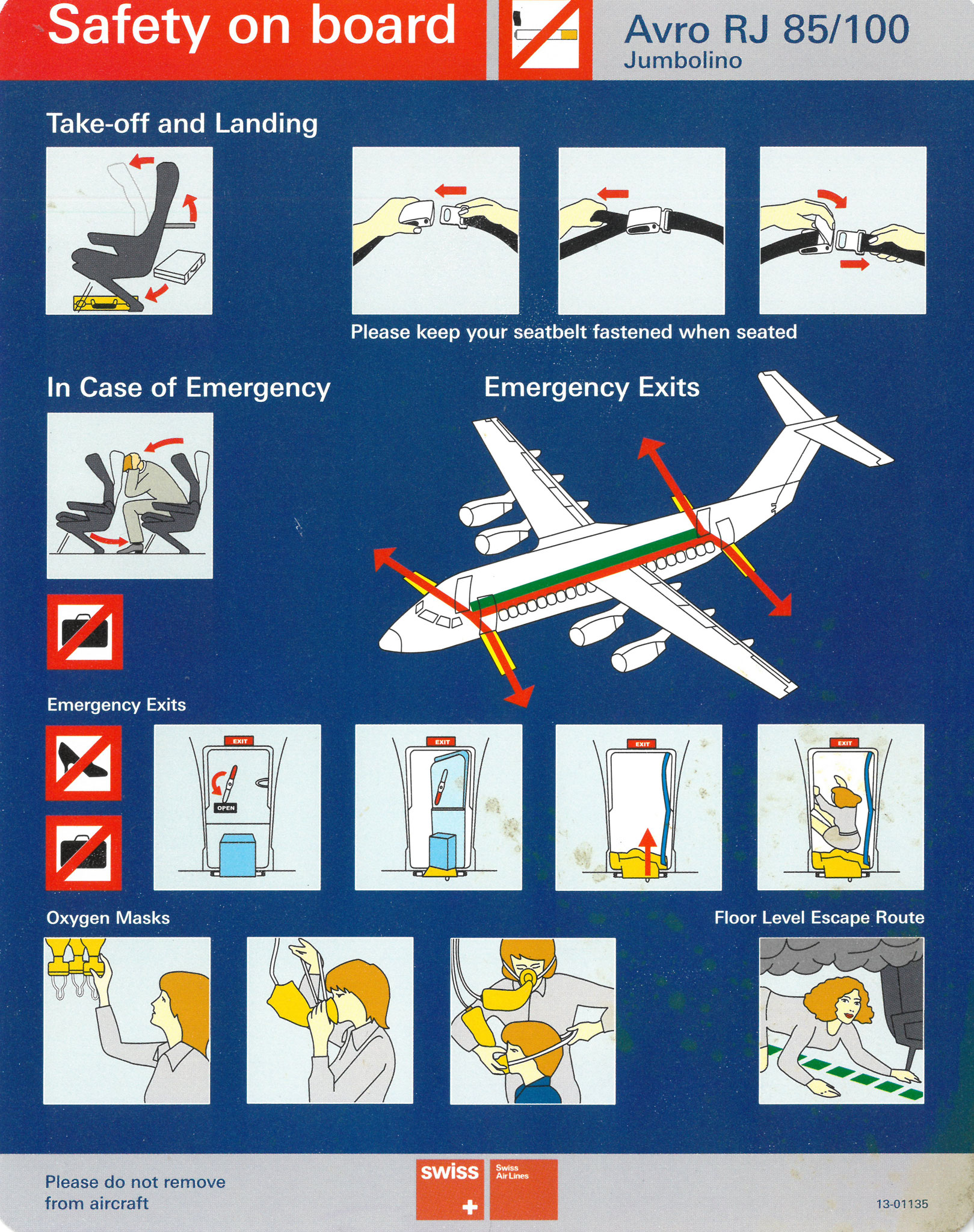 Safety on board

Avro RJ 85/100
Jumbolino

Take-off and Landing

Please keep your seatbelt fastened when seated

In Case of Emergency

Emergency Exits

Emergency Exits

EXIT

OPEN

EXIT

EXIT

EXIT

Oxygen Masks

Floor Level Escape Route

Please do not remove from aircraft

swiss

Swiss Air Lines

13-01135