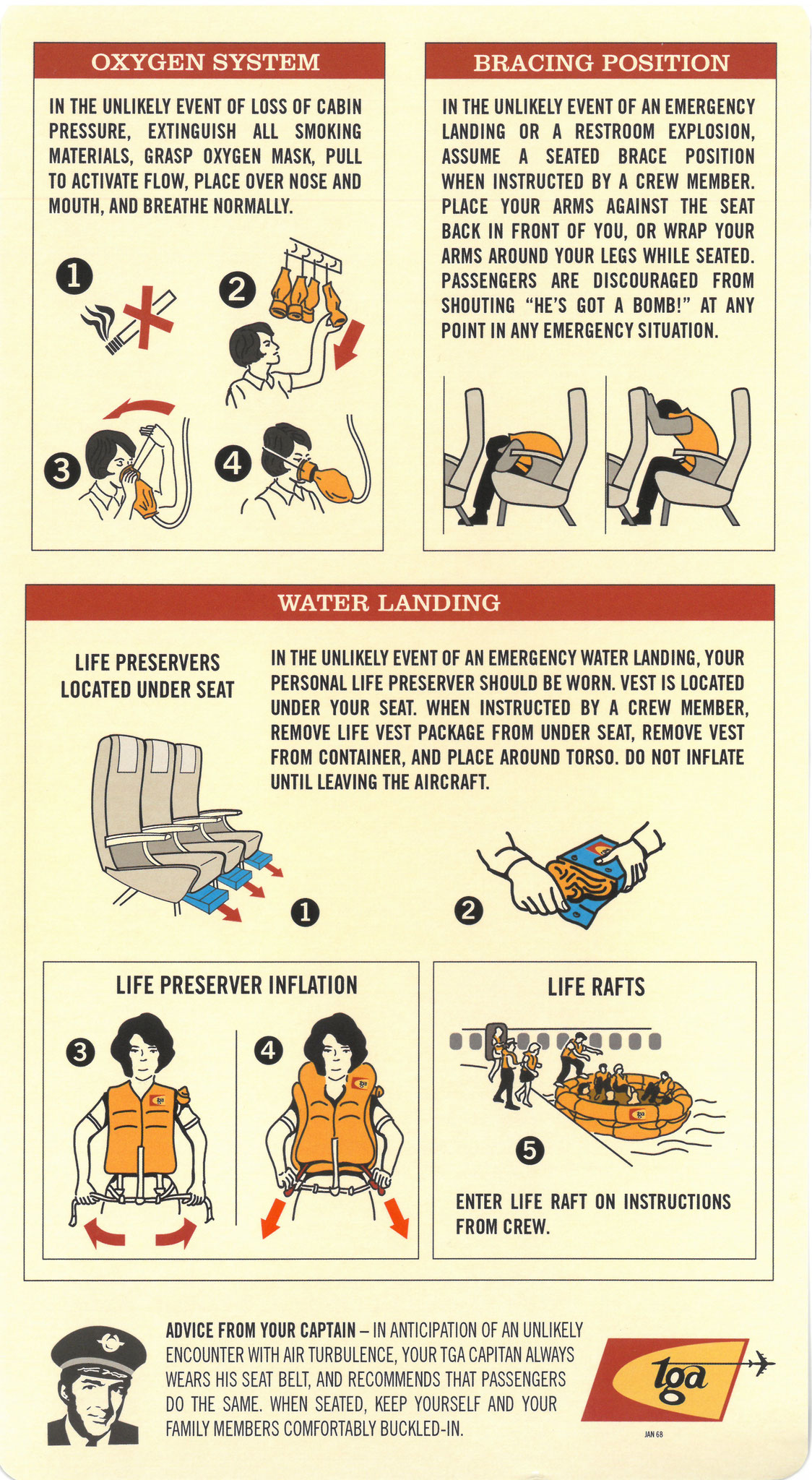 OXYGEN SYSTEM

IN THE UNLIKELY EVENT OF LOSS OF CABIN PRESSURE, EXTINGUISH ALL SMOKING MATERIALS, GRASP OXYGEN MASK, PULL TO ACTIVATE FLOW, PLACE OVER NOSE AND MOUTH, AND BREATHE NORMALLY.

1 2 3 4

BRACING POSITION

IN THE UNLIKELY EVENT OF AN EMERGENCY LANDING OR A RESTROOM EXPLOSION, ASSUME A SEATED BRACE POSITION WHEN INSTRUCTED BY A CREW MEMBER. PLACE YOUR ARMS AGAINST THE SEAT BACK IN FRONT OF YOU, OR WRAP YOUR ARMS AROUND YOUR LEGS WHILE SEATED. PASSENGERS ARE DISCOURAGED FROM SHOUTING "HE'S GOT A BOMB!" AT ANY POINT IN ANY EMERGENCY SITUATION.

WATER LANDING

LIFE PRESERVERS LOCATED UNDER SEAT

IN THE UNLIKELY EVENT OF AN EMERGENCY WATER LANDING, YOUR PERSONAL LIFE PRESERVER SHOULD BE WORN. VEST IS LOCATED UNDER YOUR SEAT. WHEN INSTRUCTED BY A CREW MEMBER, REMOVE LIFE VEST PACKAGE FROM UNDER SEAT, REMOVE VEST FROM CONTAINER, AND PLACE AROUND TORSO. DO NOT INFLATE UNTIL LEAVING THE AIRCRAFT.

1 2

LIFE PRESERVER INFLATION

3 4

LIFE RAFTS

5

ENTER LIFE RAFT ON INSTRUCTIONS FROM CREW.

ADVICE FROM YOUR CAPTAIN – IN ANTICIPATION OF AN UNLIKELY ENCOUNTER WITH AIR TURBULENCE, YOUR TGA CAPITAN ALWAYS WEARS HIS SEAT BELT, AND RECOMMENDS THAT PASSENGERS DO THE SAME. WHEN SEATED, KEEP YOURSELF AND YOUR FAMILY MEMBERS COMFORTABLY BUCKLED-IN.

tga

JAN 68