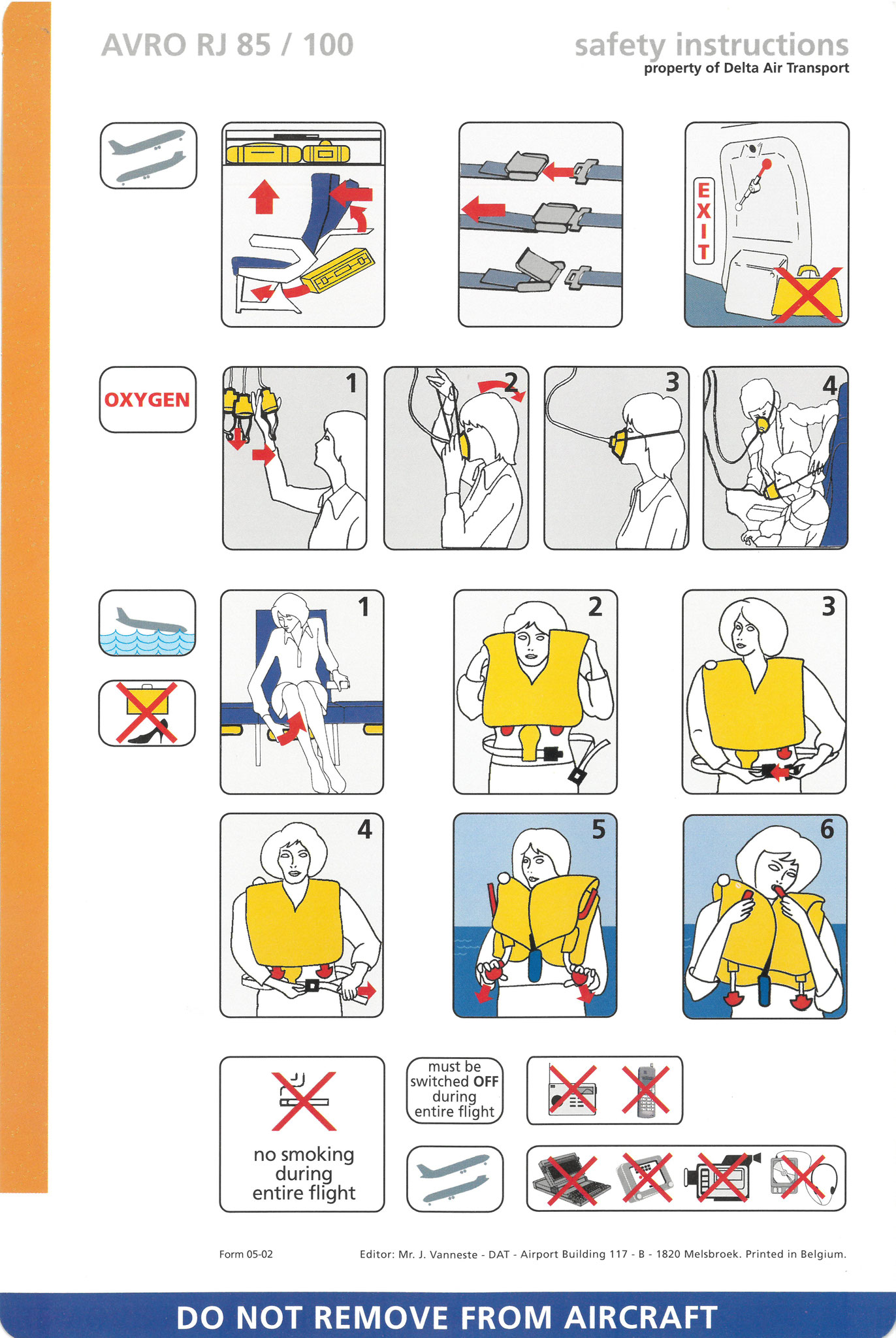 AVRO RJ 85 / 100

safety instructions
property of Delta Air Transport

EXIT

OXYGEN

1

2

3

4

1

2

3

4

5

6

no smoking during entire flight

must be switched OFF during entire flight

Form 05-02

Editor: Mr. J. Vanneste - DAT - Airport Building 117 - B - 1820 Melsbroek. Printed in Belgium.

DO NOT REMOVE FROM AIRCRAFT