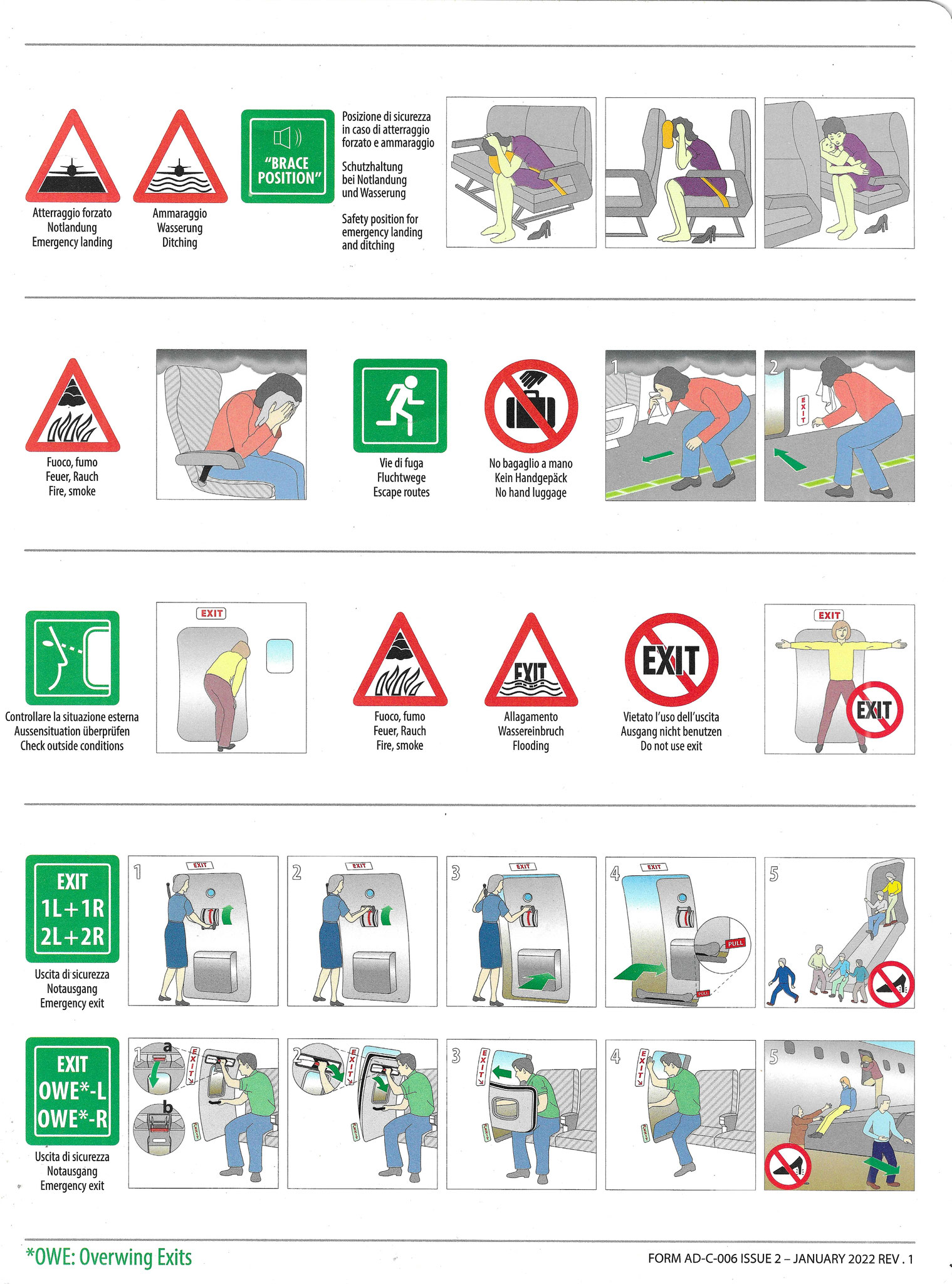 Atterraggio forzato
Notlandung
Emergency landing

Ammaraggio
Wasserung
Ditching

"BRACE POSITION"

Posizione di sicurezza in caso di atterraggio forzato e ammaraggio

Schutzhaltung bei Notlandung und Wasserung

Safety position for emergency landing and ditching

Fuoco, fumo
Feuer, Rauch
Fire, smoke

Vie di fuga
Fluchtwege
Escape routes

No bagaglio a mano
Kein Handgepäck
No hand luggage

1

2

EXIT

Controllare la situazione esterna
Aussensituation überprüfen
Check outside conditions

EXIT

Fuoco, fumo
Feuer, Rauch
Fire, smoke

EXIT

Allagamento
Wassereinbruch
Flooding

EXIT

Vietato l'uso dell'uscita
Ausgang nicht benutzen
Do not use exit

EXIT

EXIT

EXIT
1L+1R
2L+2R

Uscita di sicurezza
Notausgang
Emergency exit

1 EXIT

2 EXIT

3 EXIT

4 EXIT PULL PULL

5

EXIT
OWE*-L
OWE*-R

Uscita di sicurezza
Notausgang
Emergency exit

1 a b EXIT

2 EXIT

3 EXIT

4 EXIT

5

*OWE: Overwing Exits

FORM AD-C-006 ISSUE 2 – JANUARY 2022 REV . 1