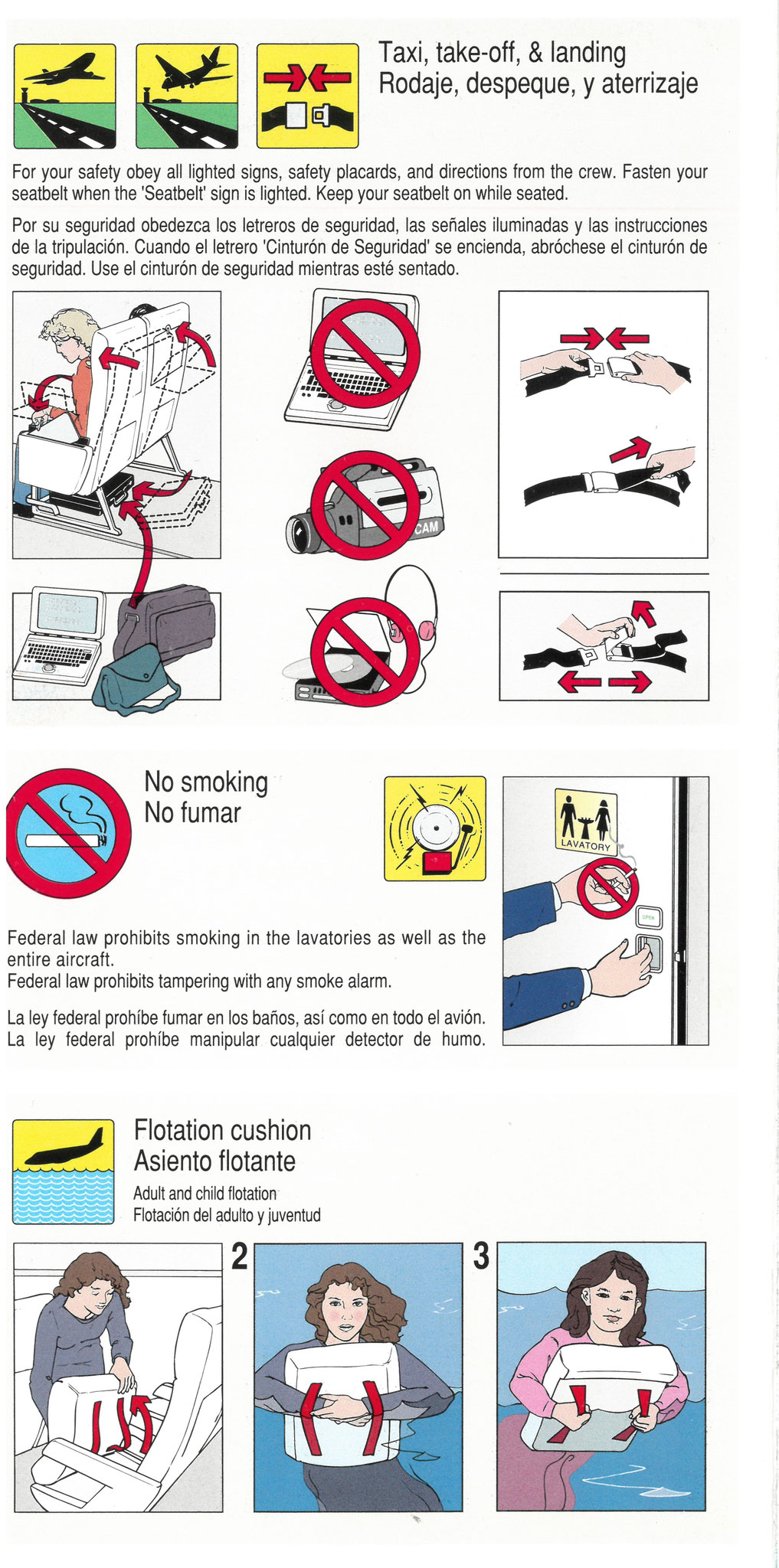 Taxi, take-off, & landing
Rodaje, despeque, y aterrizaje

For your safety obey all lighted signs, safety placards, and directions from the crew. Fasten your seatbelt when the 'Seatbelt' sign is lighted. Keep your seatbelt on while seated.

Por su seguridad obedezca los letreros de seguridad, las señales iluminadas y las instrucciones de la tripulación. Cuando el letrero 'Cinturón de Seguridad' se encienda, abróchese el cinturón de seguridad. Use el cinturón de seguridad mientras esté sentado.

CAM

No smoking
No fumar

LAVATORY

OPEN

Federal law prohibits smoking in the lavatories as well as the entire aircraft.
Federal law prohibits tampering with any smoke alarm.

La ley federal prohíbe fumar en los baños, así como en todo el avión.
La ley federal prohíbe manipular cualquier detector de humo.

Flotation cushion
Asiento flotante
Adult and child flotation
Flotación del adulto y juventud

2

3