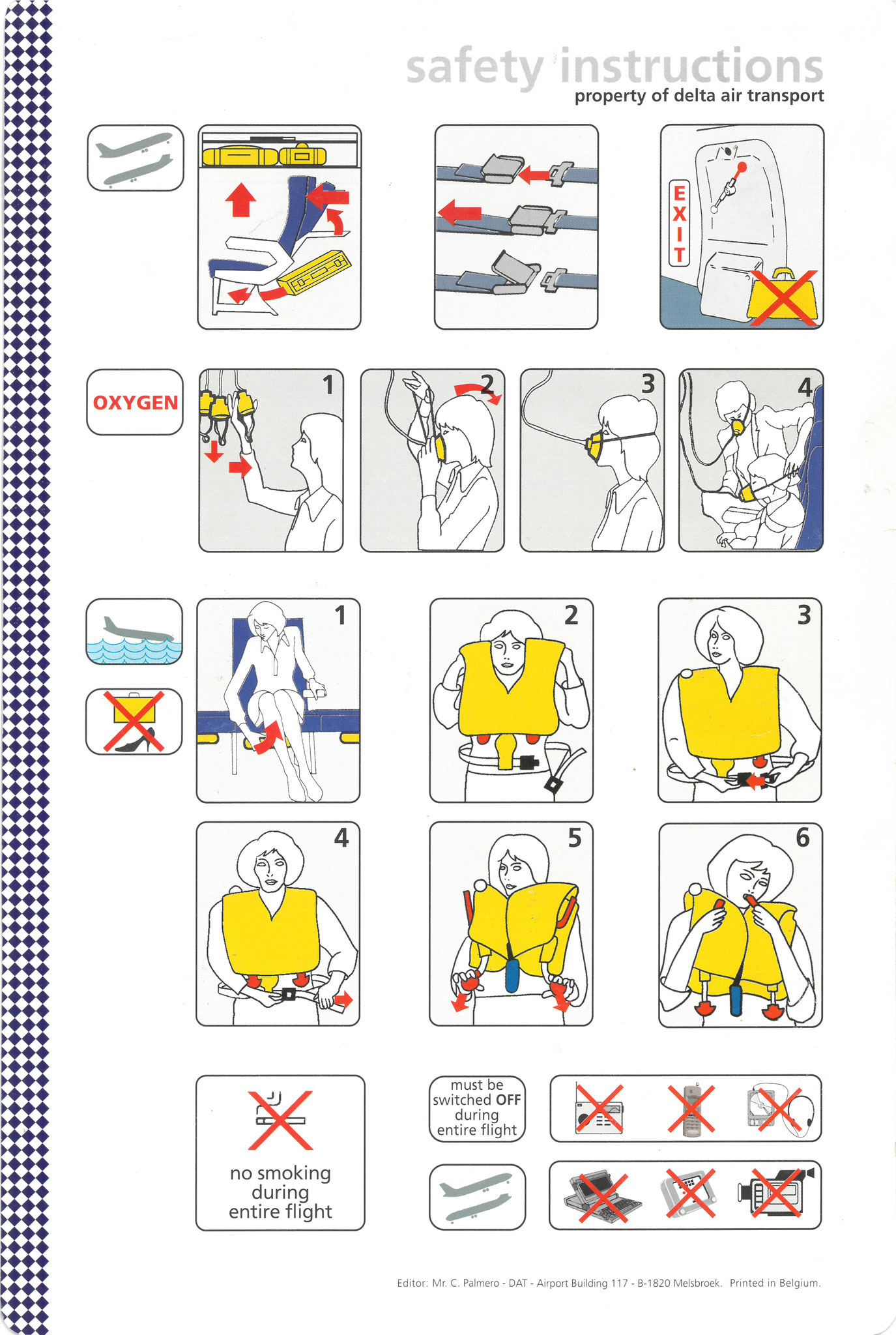 safety instructions
property of delta air transport

EXIT

OXYGEN

1

2

3

4

1

2

3

4

5

6

no smoking during entire flight

must be switched OFF during entire flight

Editor: Mr. C. Palmero - DAT - Airport Building 117 - B-1820 Melsbroek. Printed in Belgium.