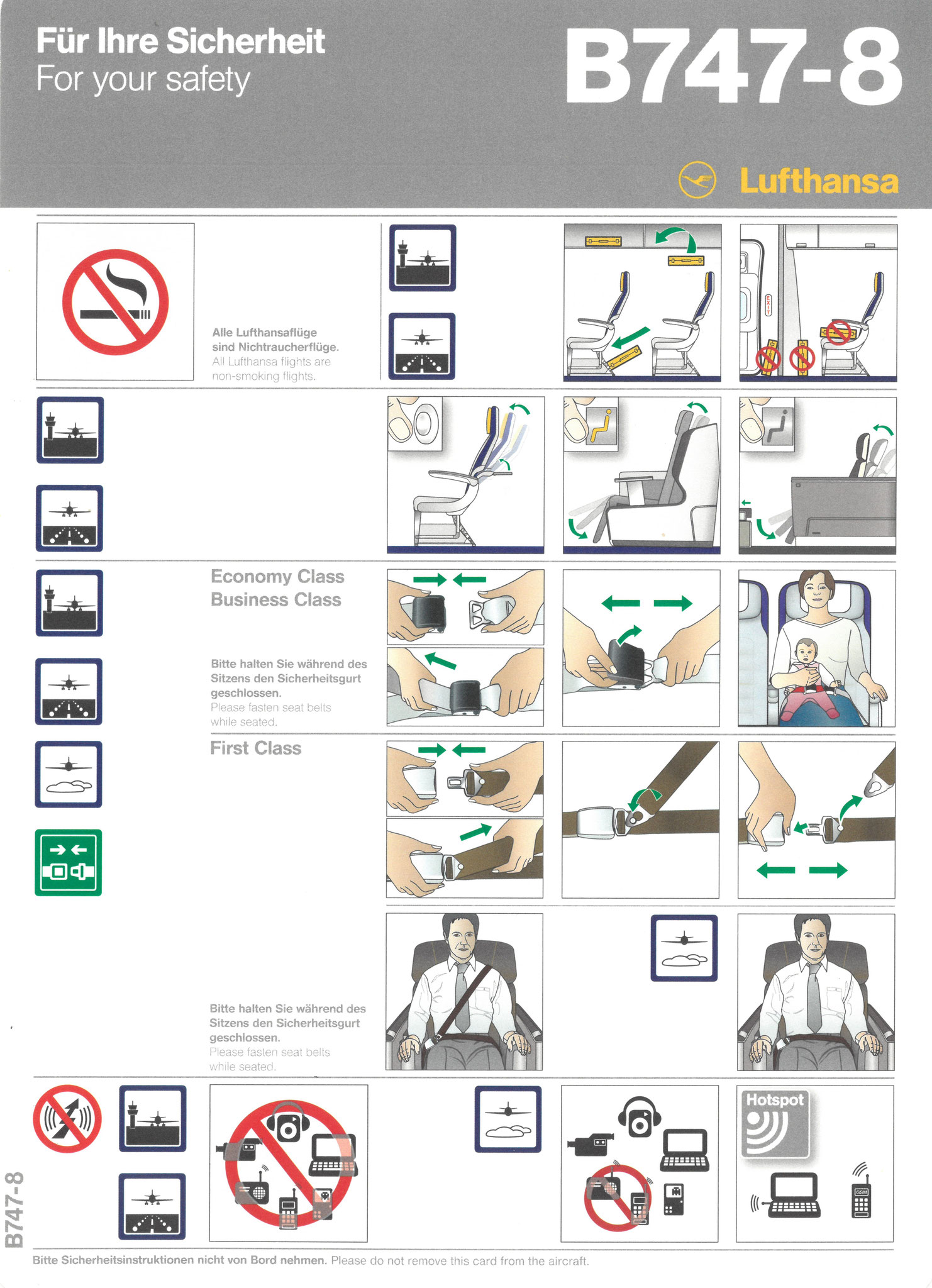 Für Ihre Sicherheit
For your safety

B747-8

Lufthansa

Alle Lufthansaflüge sind Nichtraucherflüge.
All Lufthansa flights are non-smoking flights.

EXIT

Economy Class
Business Class

Bitte halten Sie während des Sitzens den Sicherheitsgurt geschlossen.
Please fasten seat belts while seated.

First Class

Bitte halten Sie während des Sitzens den Sicherheitsgurt geschlossen.
Please fasten seat belts while seated.

Hotspot

GSM

B747-8

Bitte Sicherheitsinstruktionen nicht von Bord nehmen. Please do not remove this card from the aircraft.