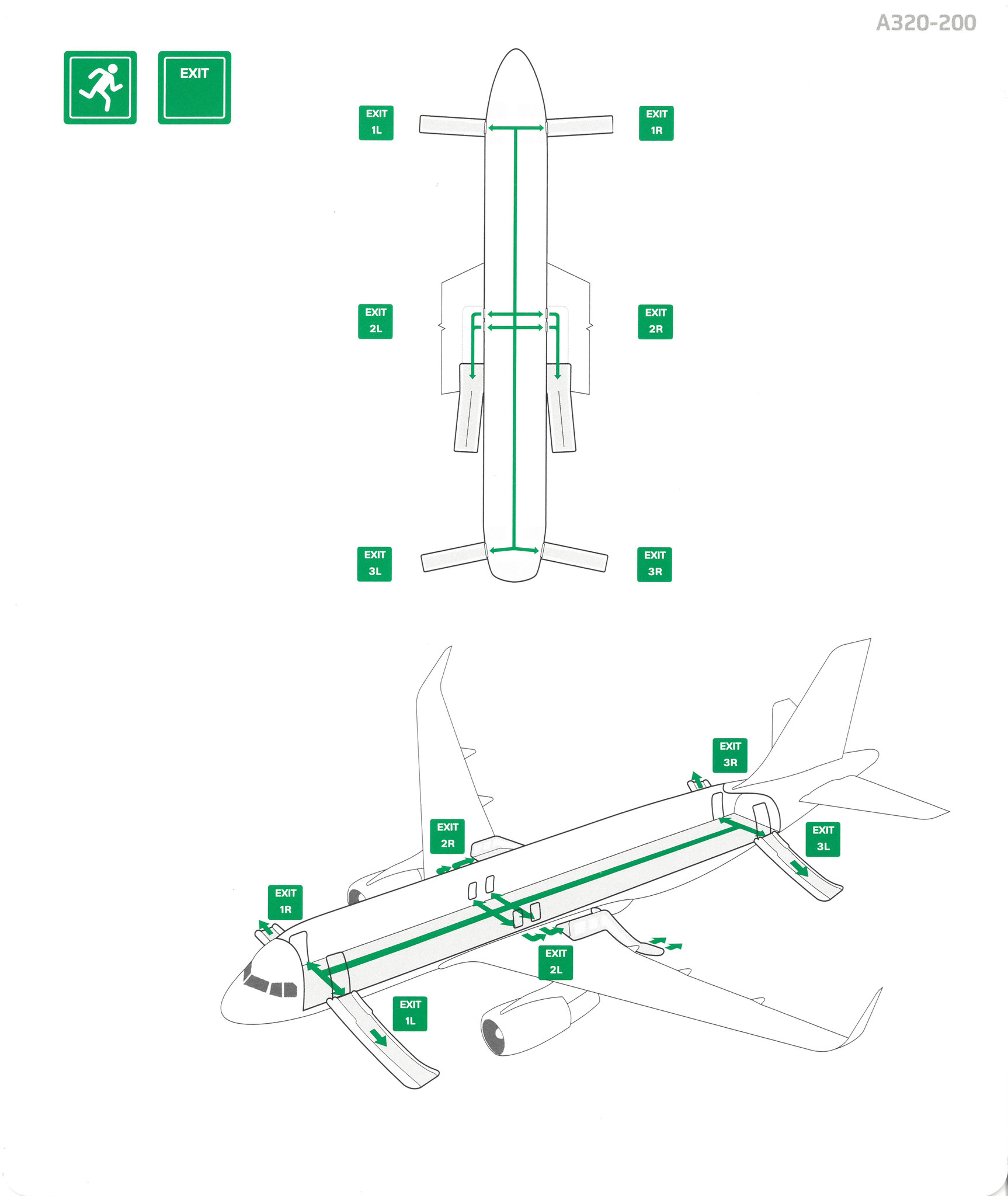 A320-200

EXIT

EXIT 1L

EXIT 1R

EXIT 2L

EXIT 2R

EXIT 3L

EXIT 3R

EXIT 3R

EXIT 2R

EXIT 3L

EXIT 1R

EXIT 2L

EXIT 1L