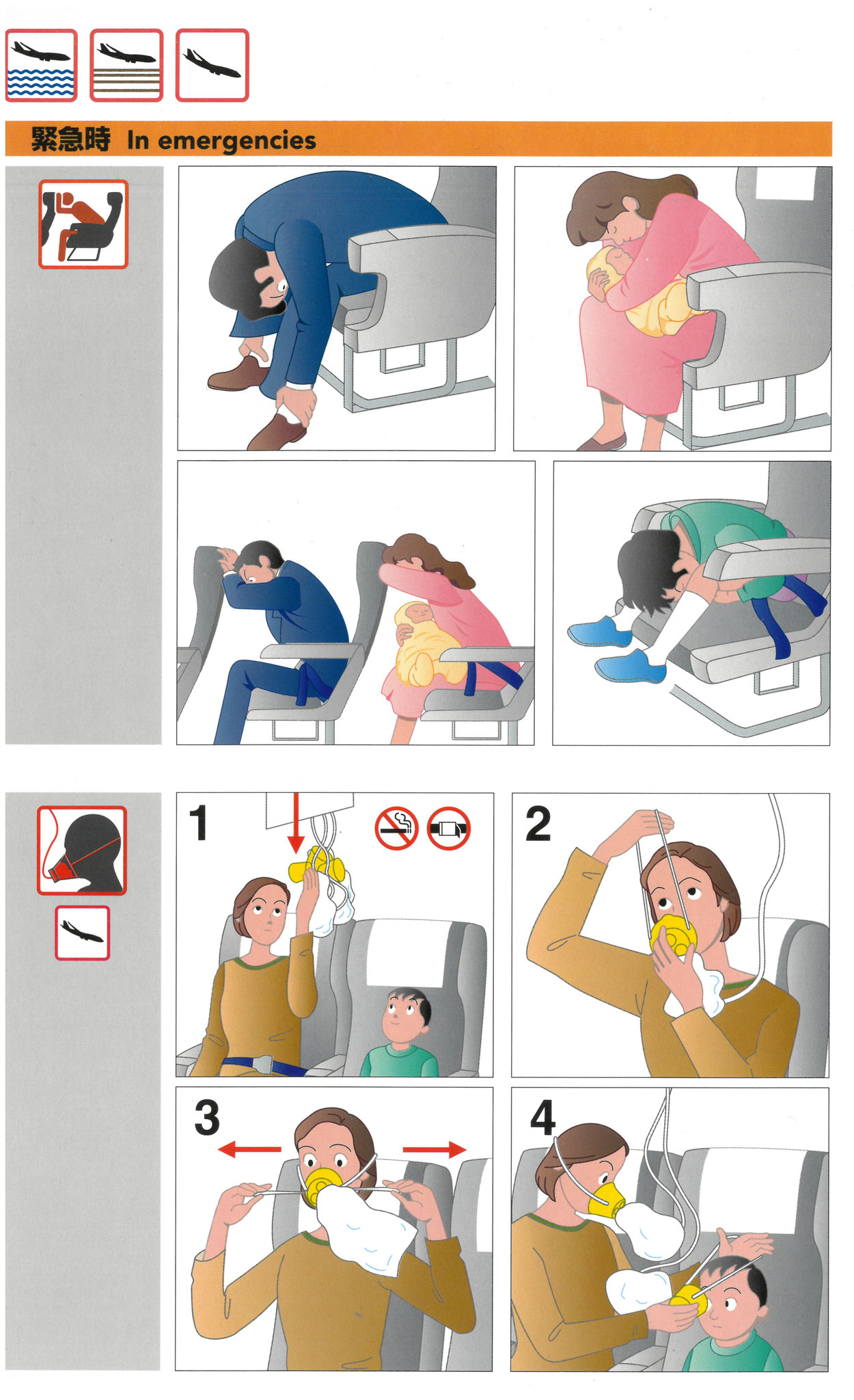 緊急時 In emergencies

1

2

3

4