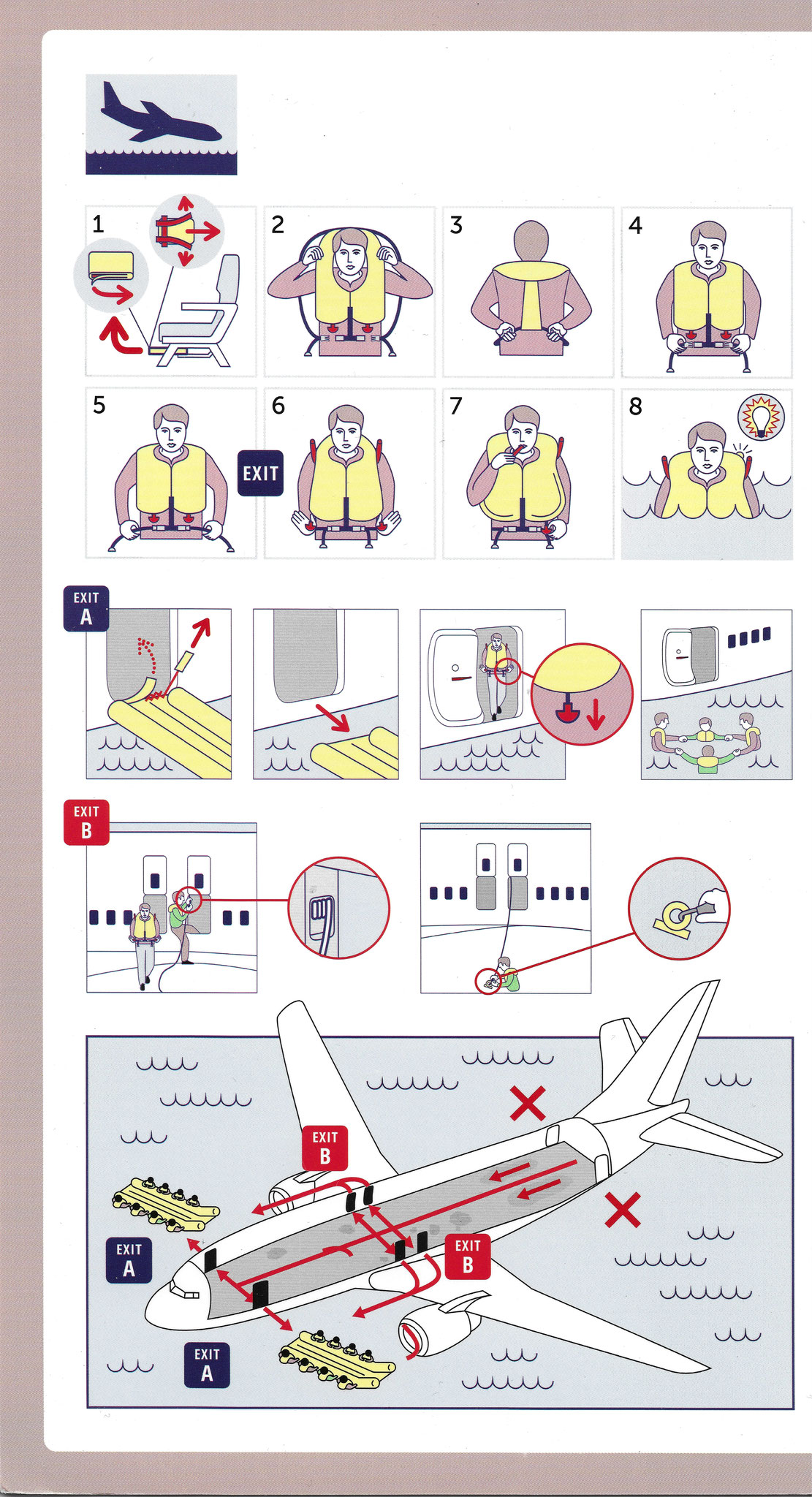 1
2
3
4
5
EXIT
6
7
8

EXIT
A

EXIT
B

EXIT
B

EXIT
A

EXIT
B

EXIT
A