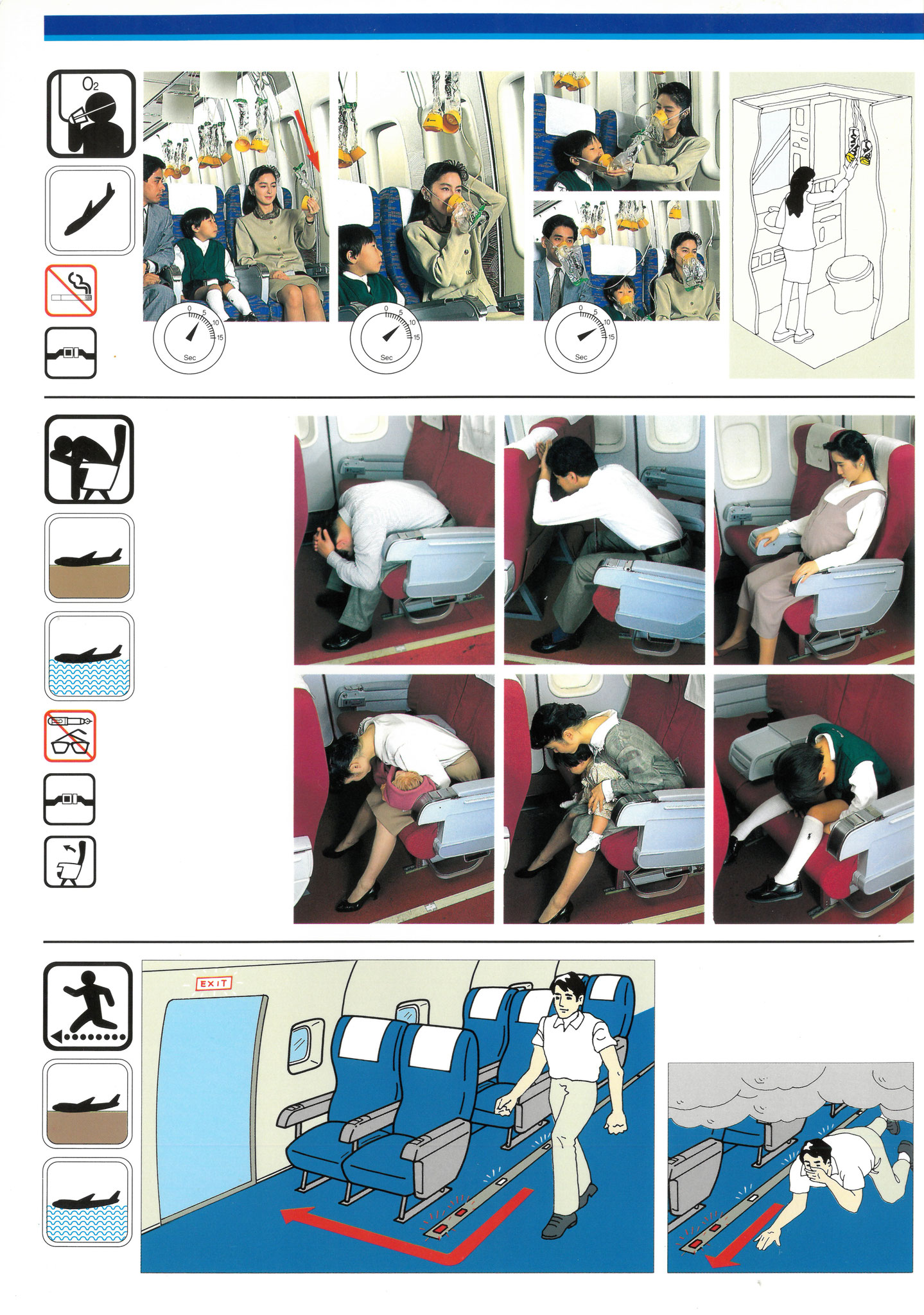 $O_2$

0 5 10 15 Sec

0 5 10 15 Sec

0 5 10 15 Sec

EXIT