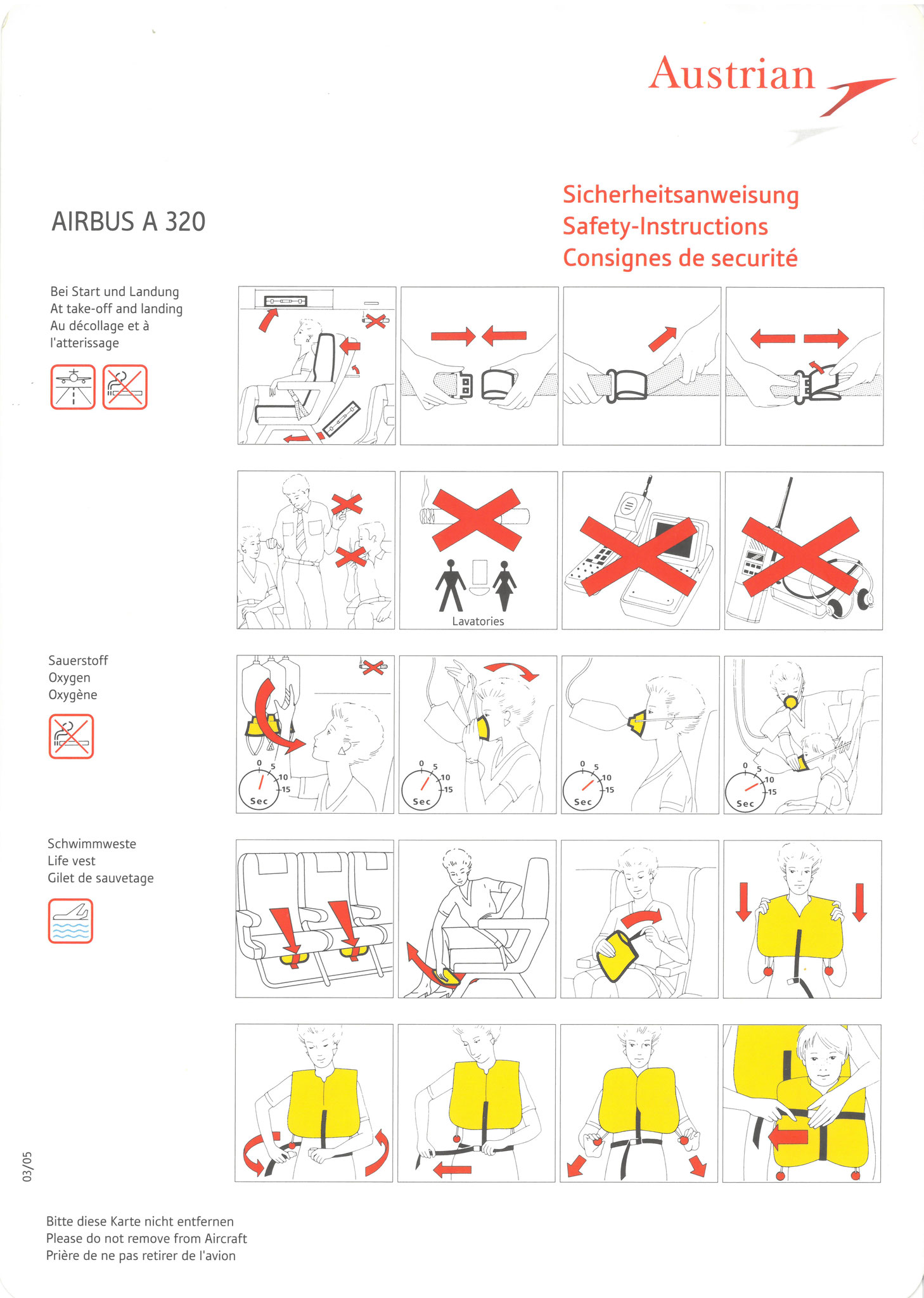 Austrian

AIRBUS A 320

Sicherheitsanweisung
Safety-Instructions
Consignes de securité

Bei Start und Landung
At take-off and landing
Au décollage et à l'atterissage

Lavatories

Sauerstoff
Oxygen
Oxygène

0 5 10 15 Sec

0 5 10 15 Sec

0 5 10 15 Sec

0 5 10 15 Sec

Schwimmweste
Life vest
Gilet de sauvetage

03/05

Bitte diese Karte nicht entfernen
Please do not remove from Aircraft
Prière de ne pas retirer de l'avion