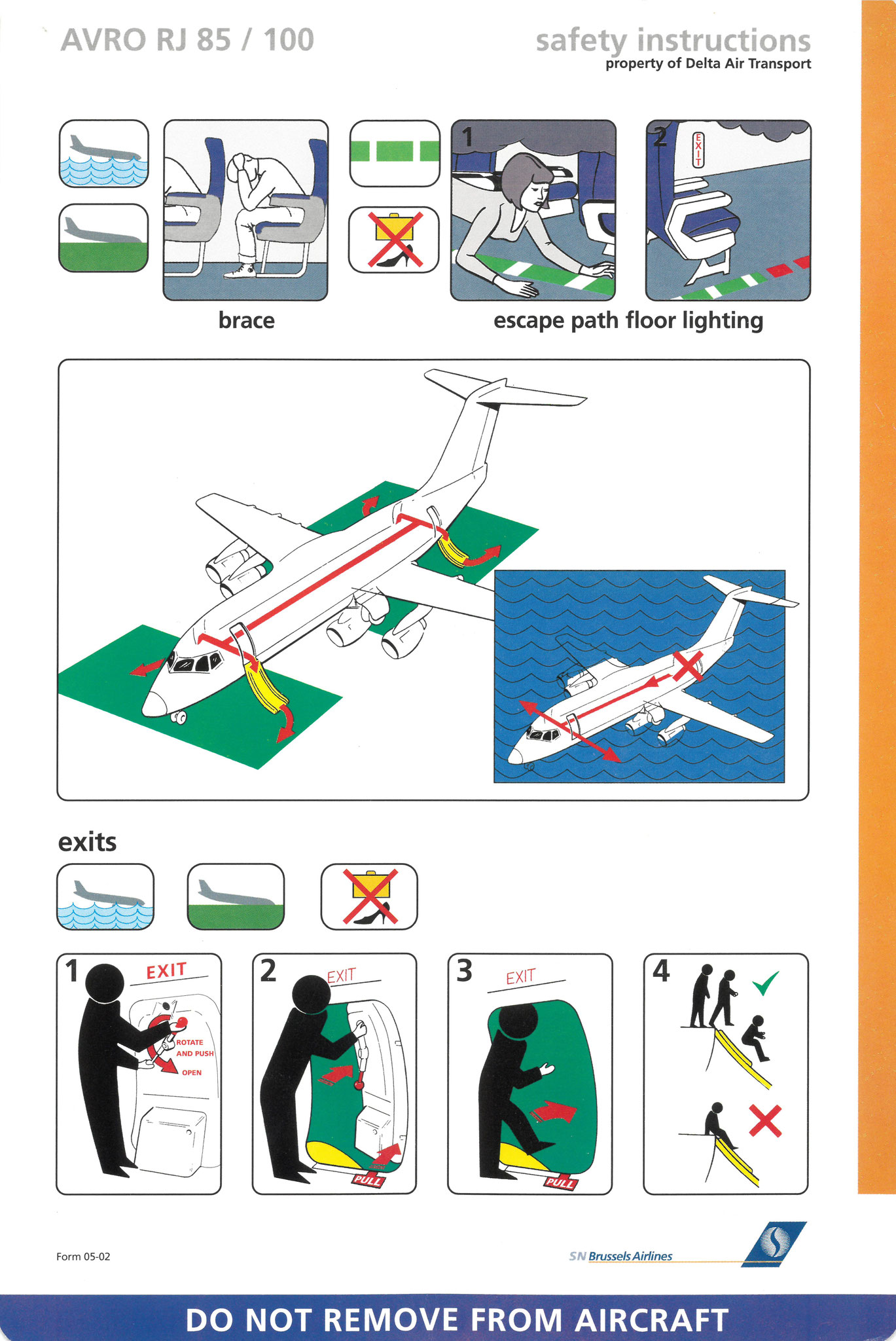 AVRO RJ 85 / 100

safety instructions
property of Delta Air Transport

1

2

EXIT

brace

escape path floor lighting

exits

1
EXIT
ROTATE AND PUSH
OPEN

2
EXIT
PULL

3
EXIT
PULL

4

Form 05-02

SN Brussels Airlines

DO NOT REMOVE FROM AIRCRAFT