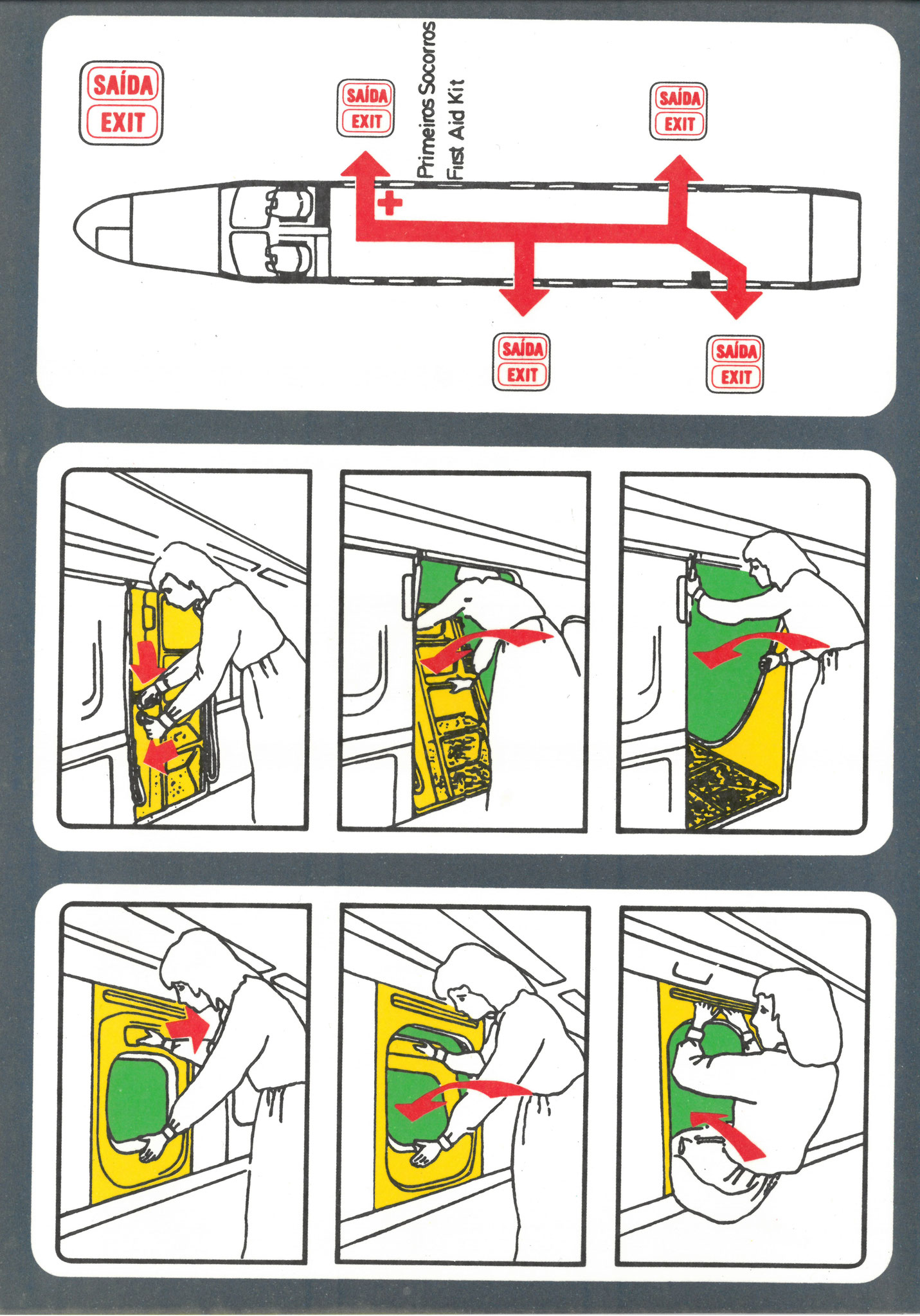 SAÍDA
EXIT

SAÍDA
EXIT

Primeiros Socorros
First Aid Kit

SAÍDA
EXIT

SAÍDA
EXIT

SAÍDA
EXIT