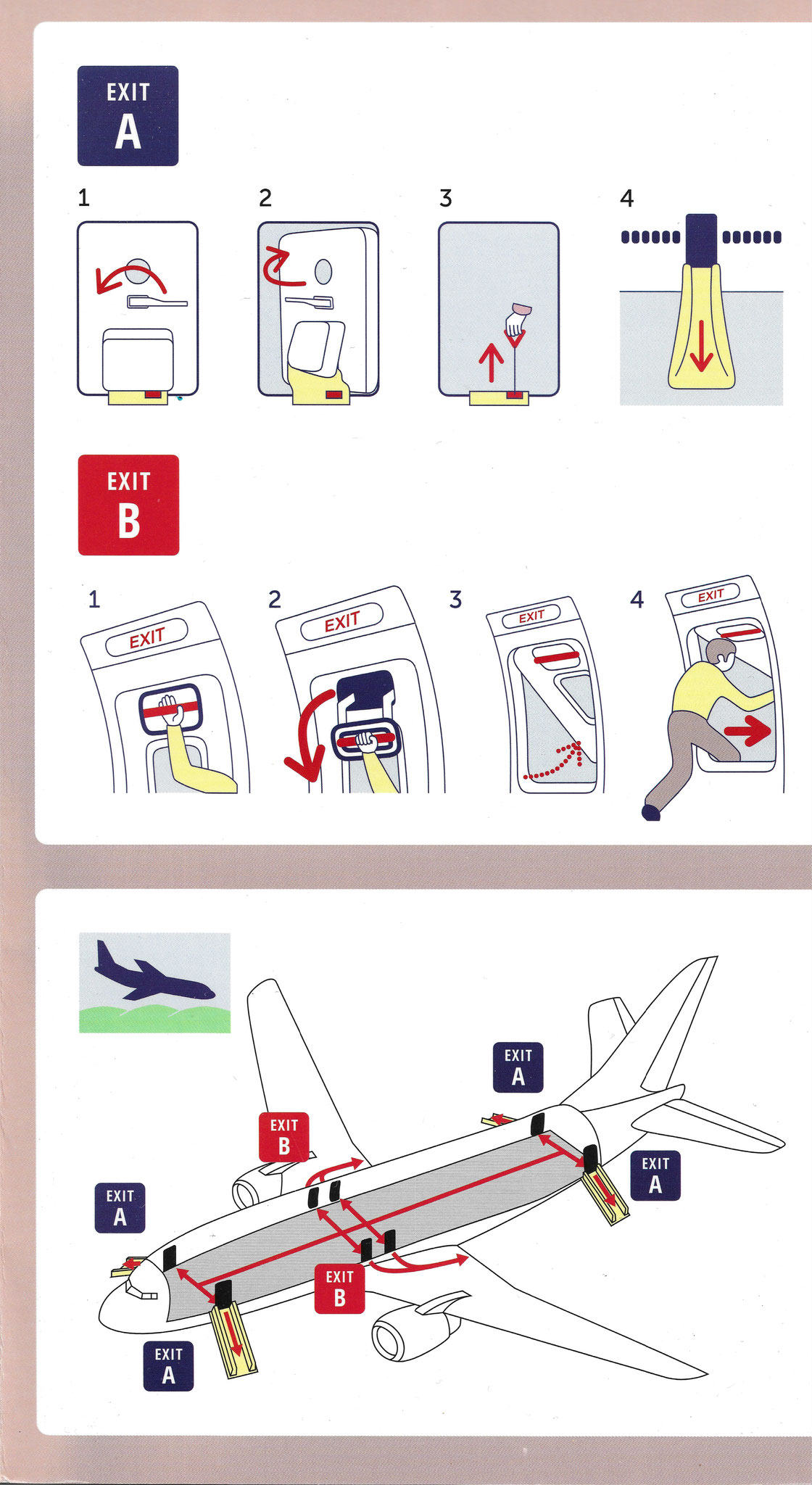 EXIT
A

1

2

3

4

EXIT
B

1
EXIT

2
EXIT

3
EXIT

4
EXIT

EXIT
A

EXIT
B

EXIT
A

EXIT
A

EXIT
B

EXIT
A