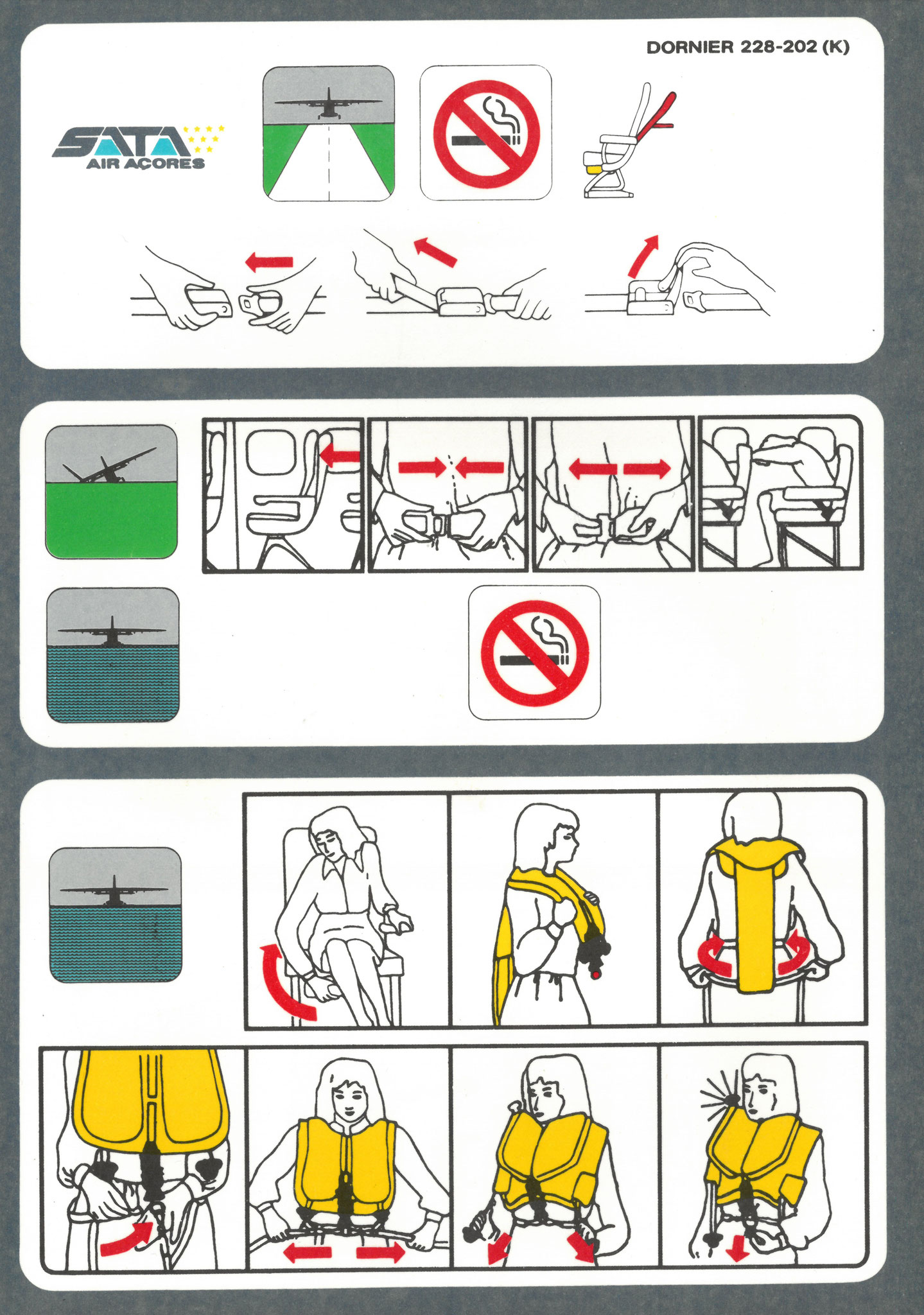 DORNIER 228-202 (K)

SATA
AIR AÇORES