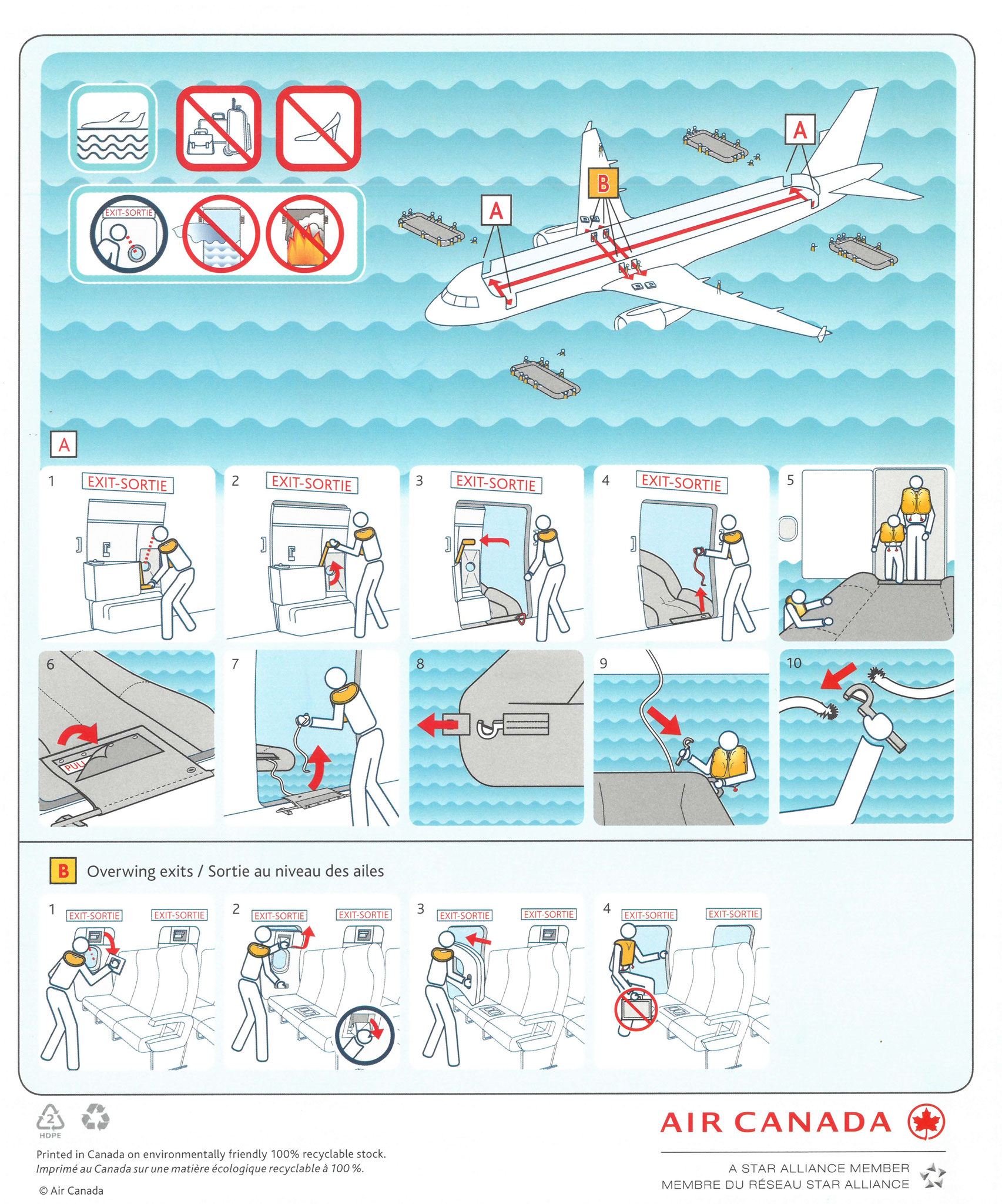 EXIT-SORTIE

A

B

A

A

1 EXIT-SORTIE

2 EXIT-SORTIE

3 EXIT-SORTIE

4 EXIT-SORTIE

5

6 PULL

7

8

9

10

B Overwing exits / Sortie au niveau des ailes

1 EXIT-SORTIE EXIT-SORTIE

2 EXIT-SORTIE EXIT-SORTIE

3 EXIT-SORTIE EXIT-SORTIE

4 EXIT-SORTIE EXIT-SORTIE

2 HDPE

Printed in Canada on environmentally friendly 100% recyclable stock.
Imprimé au Canada sur une matière écologique recyclable à 100 %.

© Air Canada

AIR CANADA

A STAR ALLIANCE MEMBER
MEMBRE DU RÉSEAU STAR ALLIANCE