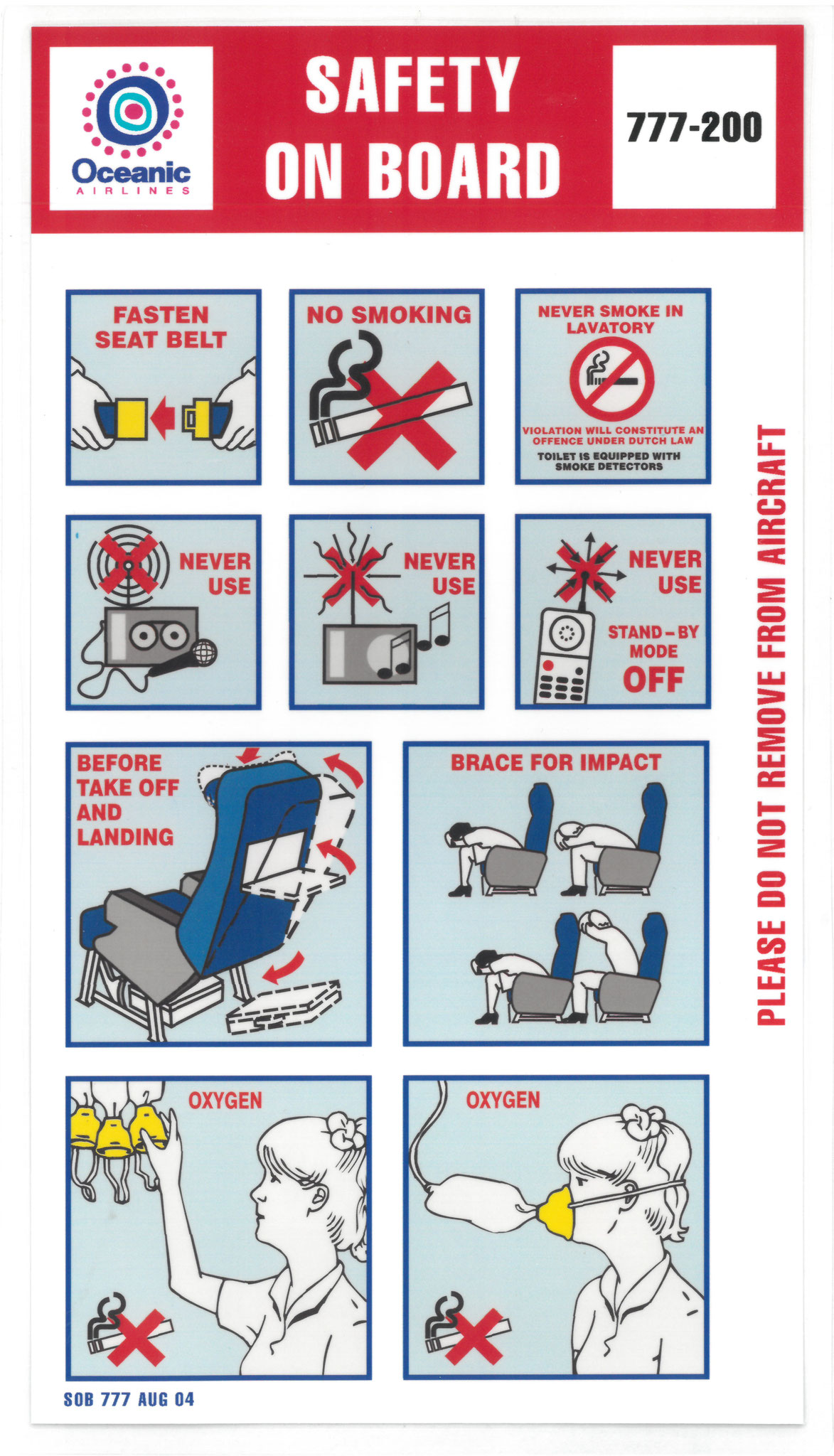 Oceanic
AIRLINES

SAFETY ON BOARD

777-200

FASTEN SEAT BELT

NO SMOKING

NEVER SMOKE IN LAVATORY

VIOLATION WILL CONSTITUTE AN OFFENCE UNDER DUTCH LAW

TOILET IS EQUIPPED WITH SMOKE DETECTORS

NEVER USE

NEVER USE

NEVER USE

STAND-BY MODE

OFF

BEFORE TAKE OFF AND LANDING

BRACE FOR IMPACT

OXYGEN

OXYGEN

PLEASE DO NOT REMOVE FROM AIRCRAFT

SOB 777 AUG 04