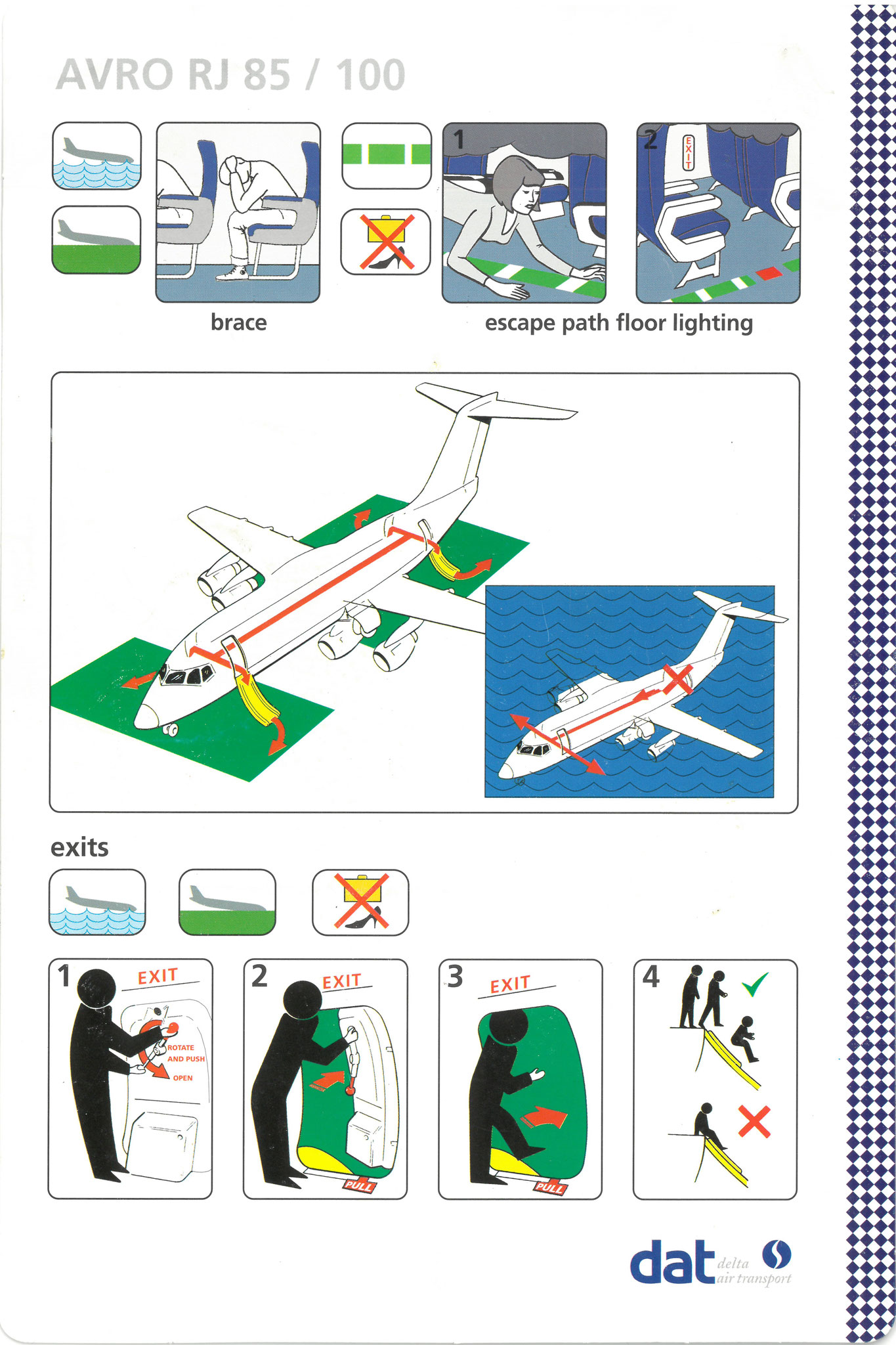 AVRO RJ 85 / 100

brace

1

2

EXIT

escape path floor lighting

exits

1 EXIT ROTATE AND PUSH OPEN

2 EXIT PULL

3 EXIT PULL

4

dat delta air transport