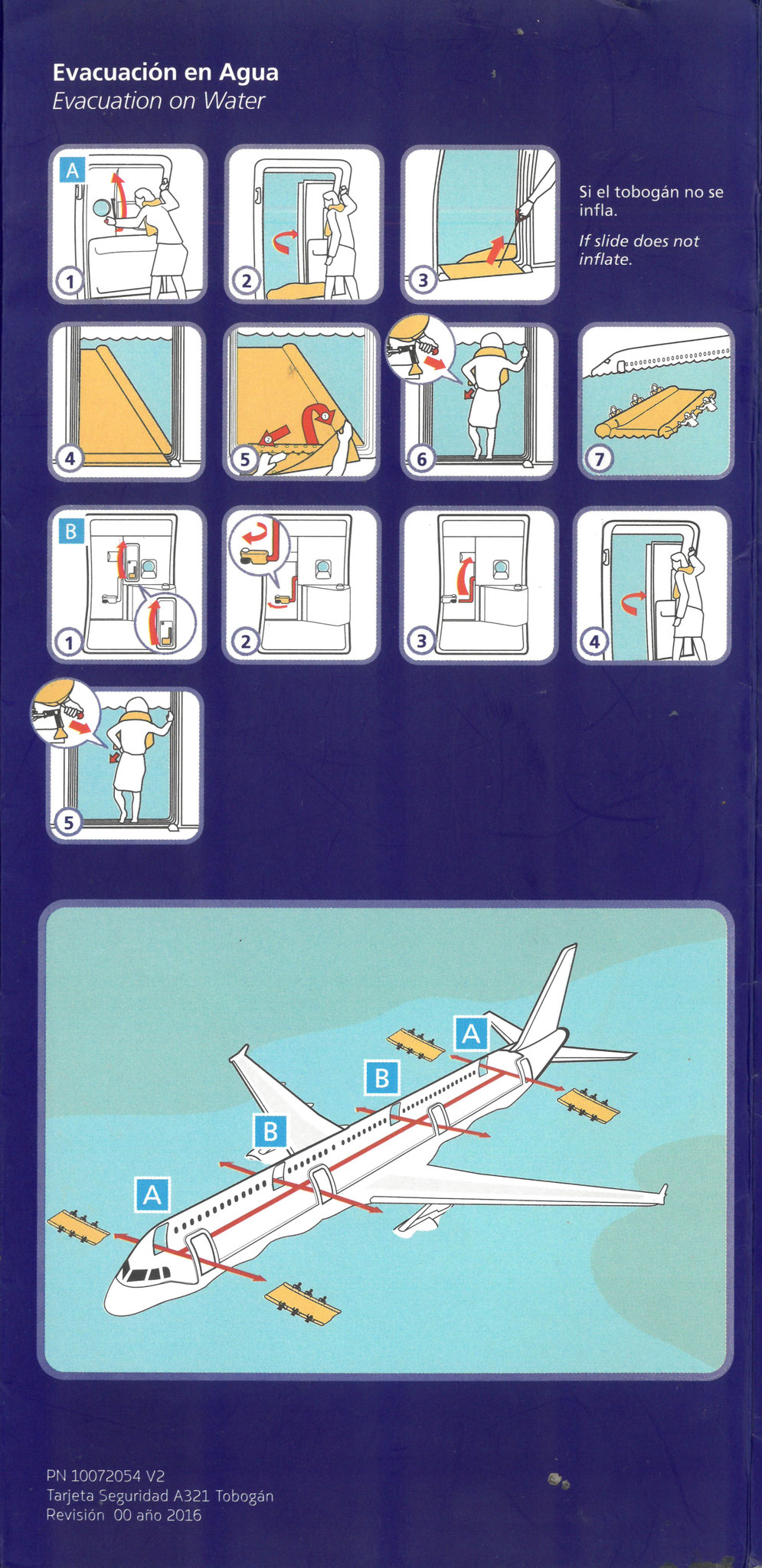 Evacuación en Agua
Evacuation on Water

A
1
2
3

Si el tobogán no se infla.

If slide does not inflate.

4
5
6
7

B
1
2
3
4
5

A
B
B
A

PN 10072054 V2
Tarjeta Seguridad A321 Tobogán
Revisión 00 año 2016