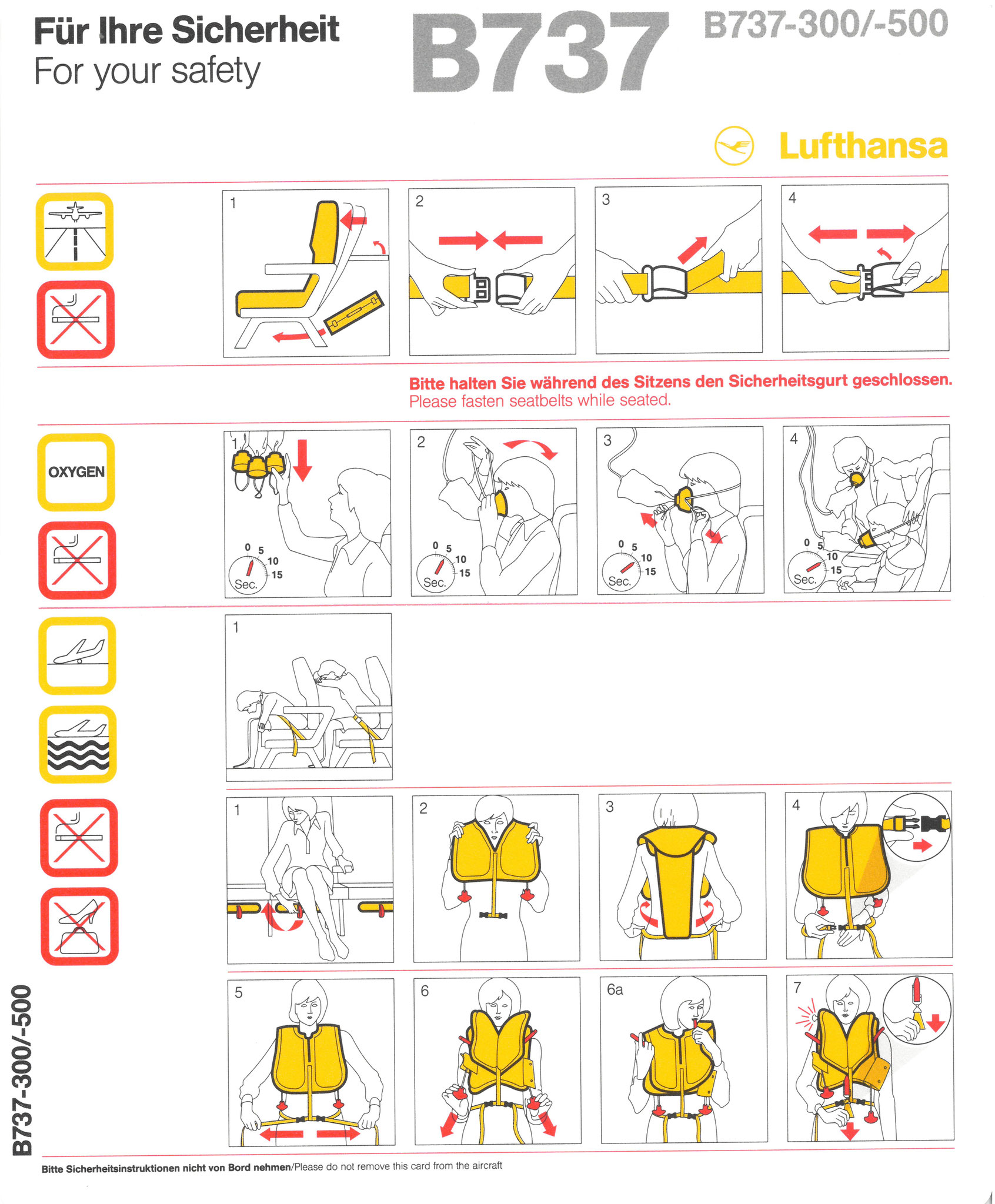 Für Ihre Sicherheit
For your safety

B737

B737-300/-500

Lufthansa

1

2

3

4

Bitte halten Sie während des Sitzens den Sicherheitsgurt geschlossen.
Please fasten seatbelts while seated.

OXYGEN

1
0 5 10 15 Sec.

2
0 5 10 15 Sec.

3
0 5 10 15 Sec.

4
0 5 10 15 Sec.

1

1

2

3

4

5

6

6a

7

B737-300/-500

Bitte Sicherheitsinstruktionen nicht von Bord nehmen/Please do not remove this card from the aircraft