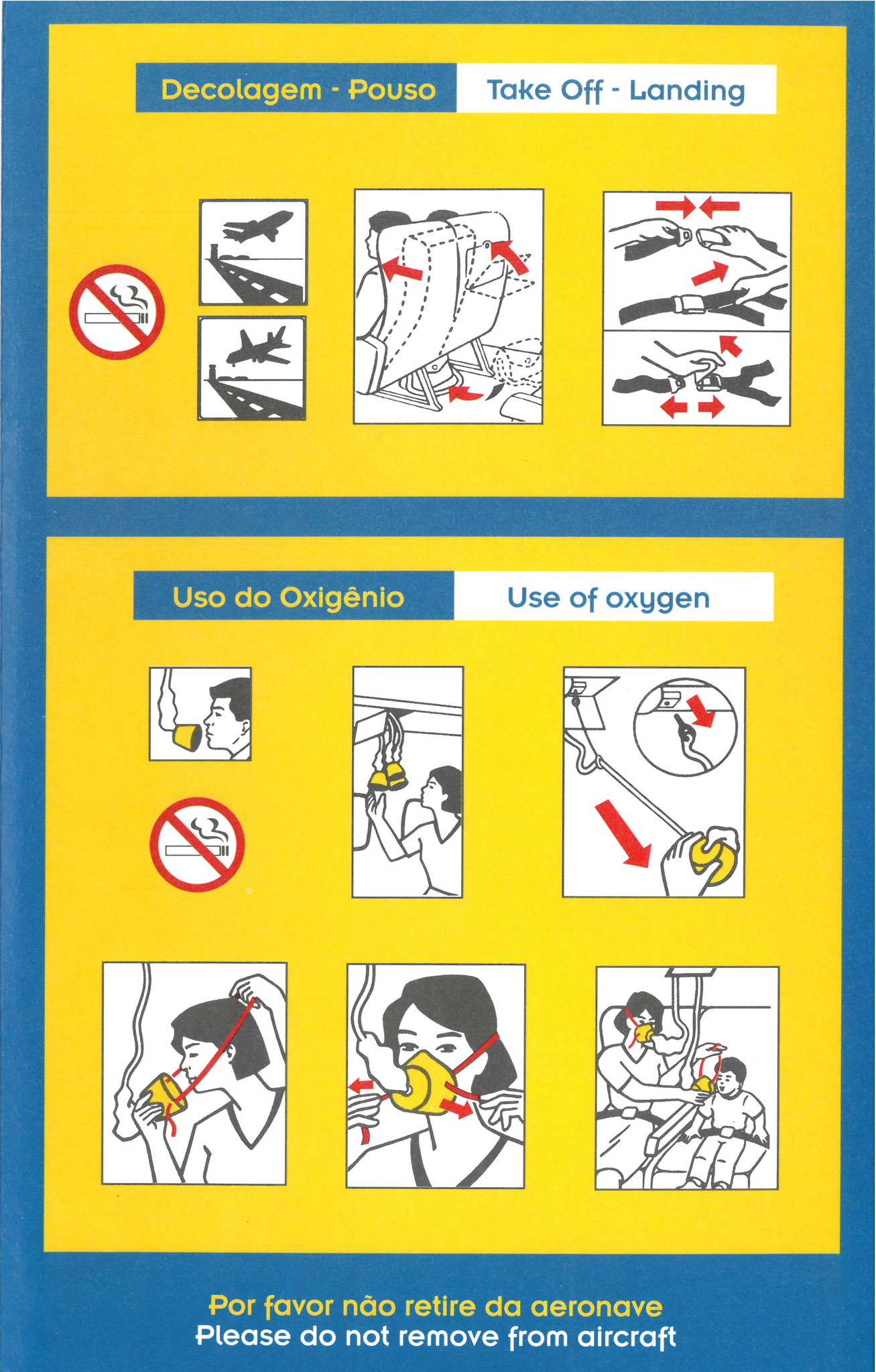 Decolagem - Pouso

Take Off - Landing

Uso do Oxigênio

Use of oxygen

Por favor não retire da aeronave
Please do not remove from aircraft