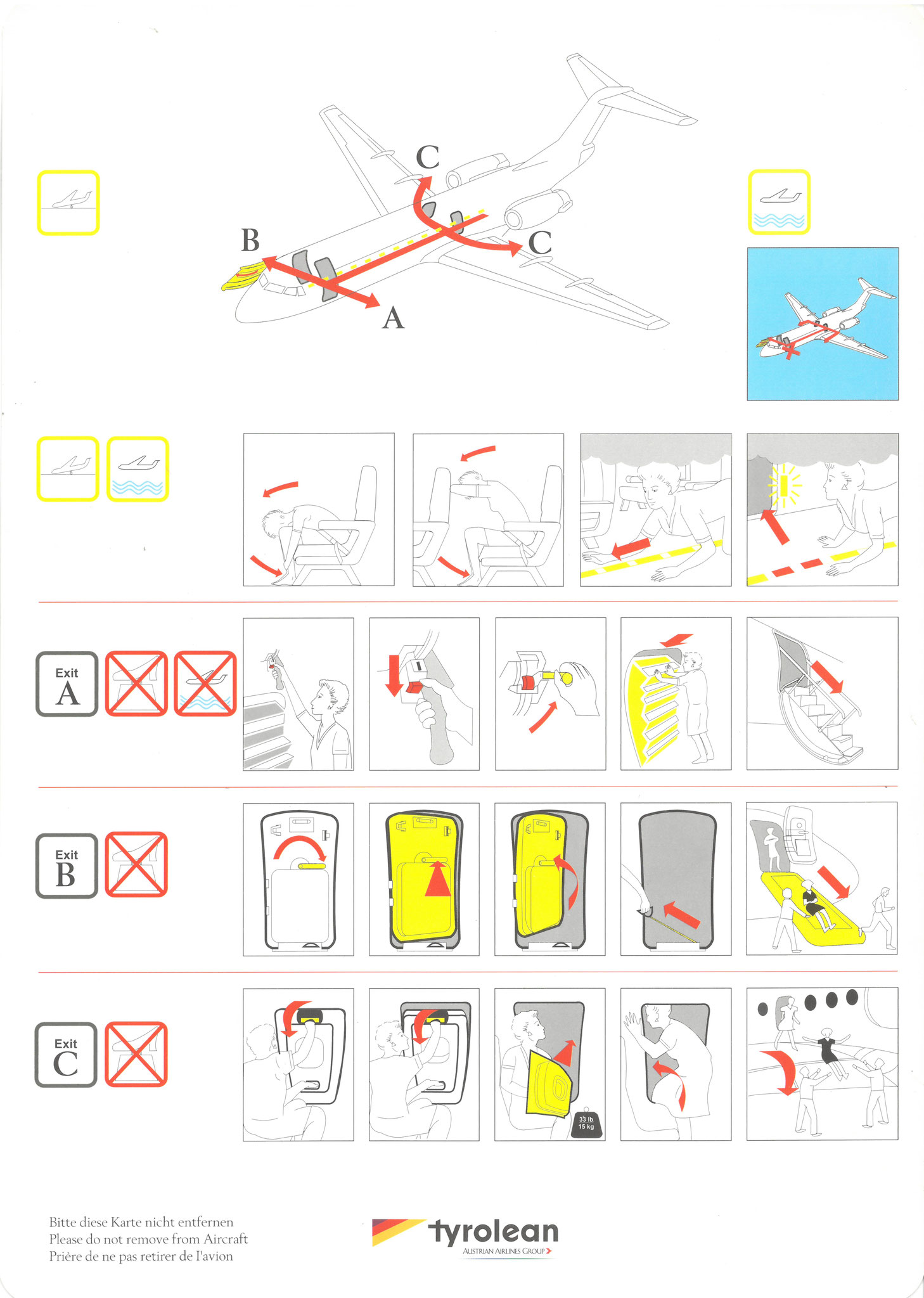 C
B
C
A

Exit
A

Exit
B

Exit
C

33 lb
15 kg

Bitte diese Karte nicht entfernen
Please do not remove from Aircraft
Prière de ne pas retirer de l'avion

tyrolean
AUSTRIAN AIRLINES GROUP