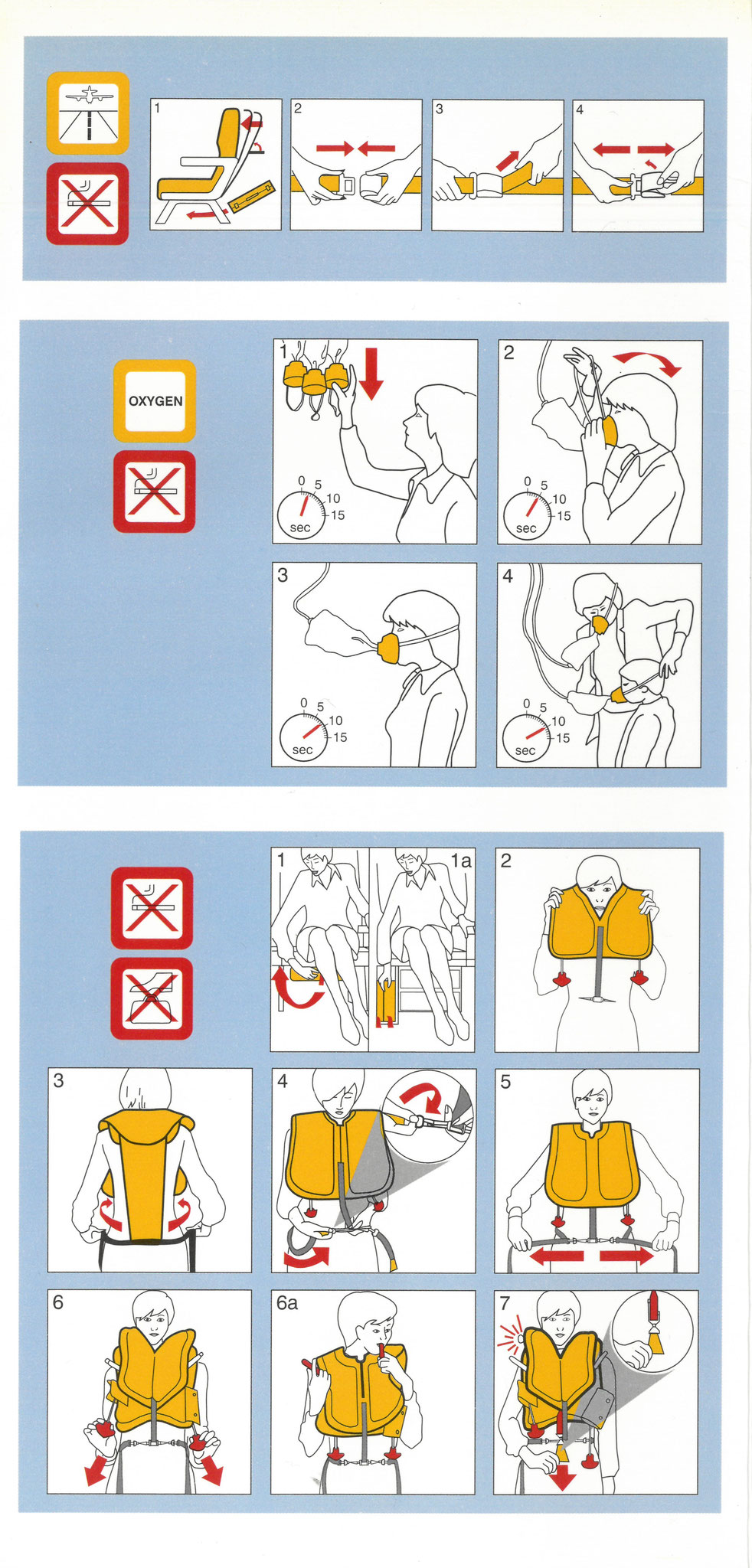 1 2 3 4

OXYGEN

1
0 5 10 15 sec

2
0 5 10 15 sec

3
0 5 10 15 sec

4
0 5 10 15 sec

1 1a 2

3 4 5

6 6a 7