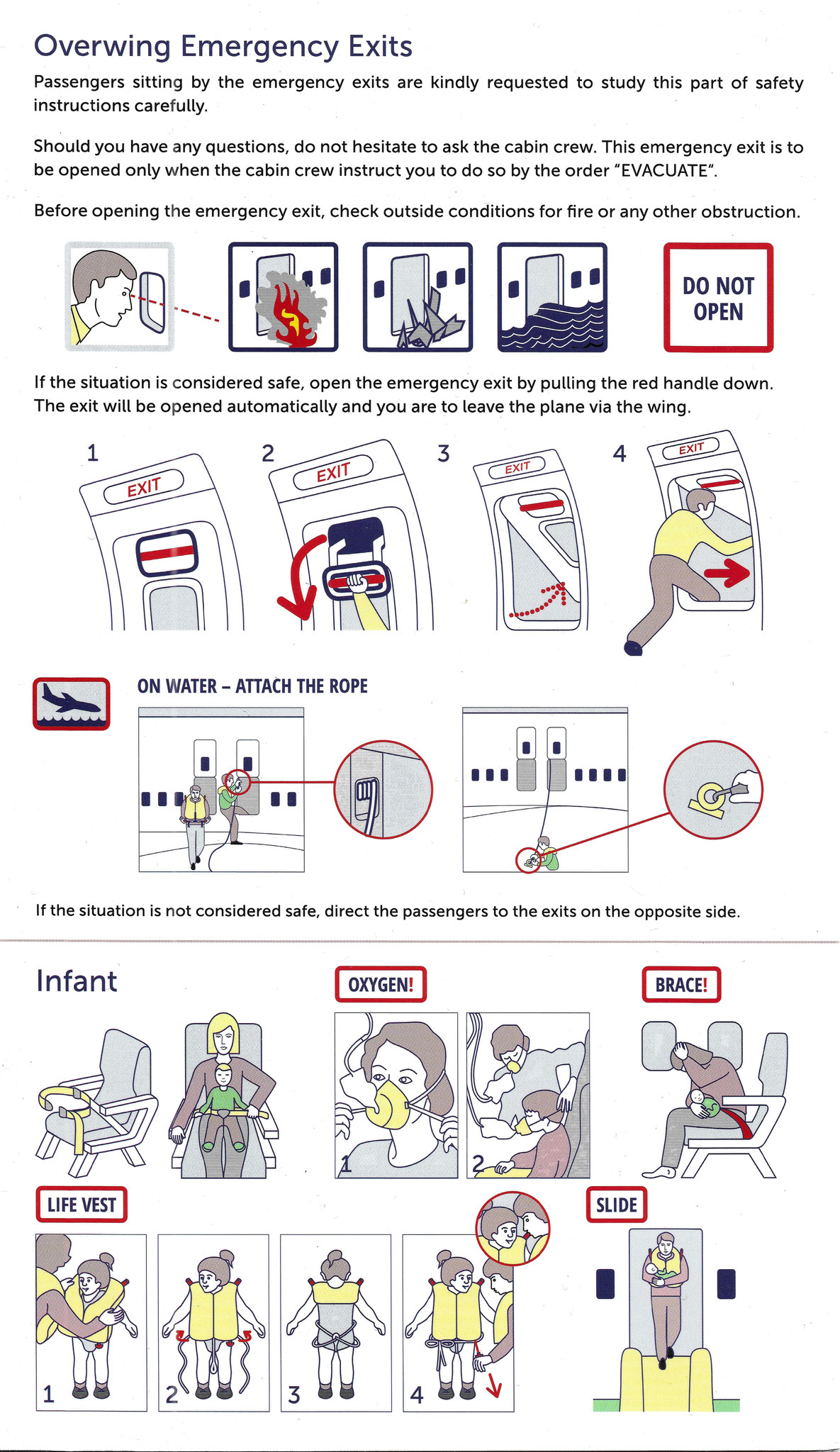 Overwing Emergency Exits

Passengers sitting by the emergency exits are kindly requested to study this part of safety instructions carefully.

Should you have any questions, do not hesitate to ask the cabin crew. This emergency exit is to be opened only when the cabin crew instruct you to do so by the order "EVACUATE".

Before opening the emergency exit, check outside conditions for fire or any other obstruction.

DO NOT OPEN

If the situation is considered safe, open the emergency exit by pulling the red handle down. The exit will be opened automatically and you are to leave the plane via the wing.

1 EXIT
2 EXIT
3 EXIT
4 EXIT

ON WATER – ATTACH THE ROPE

If the situation is not considered safe, direct the passengers to the exits on the opposite side.

Infant

OXYGEN!

1
2

BRACE!

LIFE VEST

1
2
3
4

SLIDE