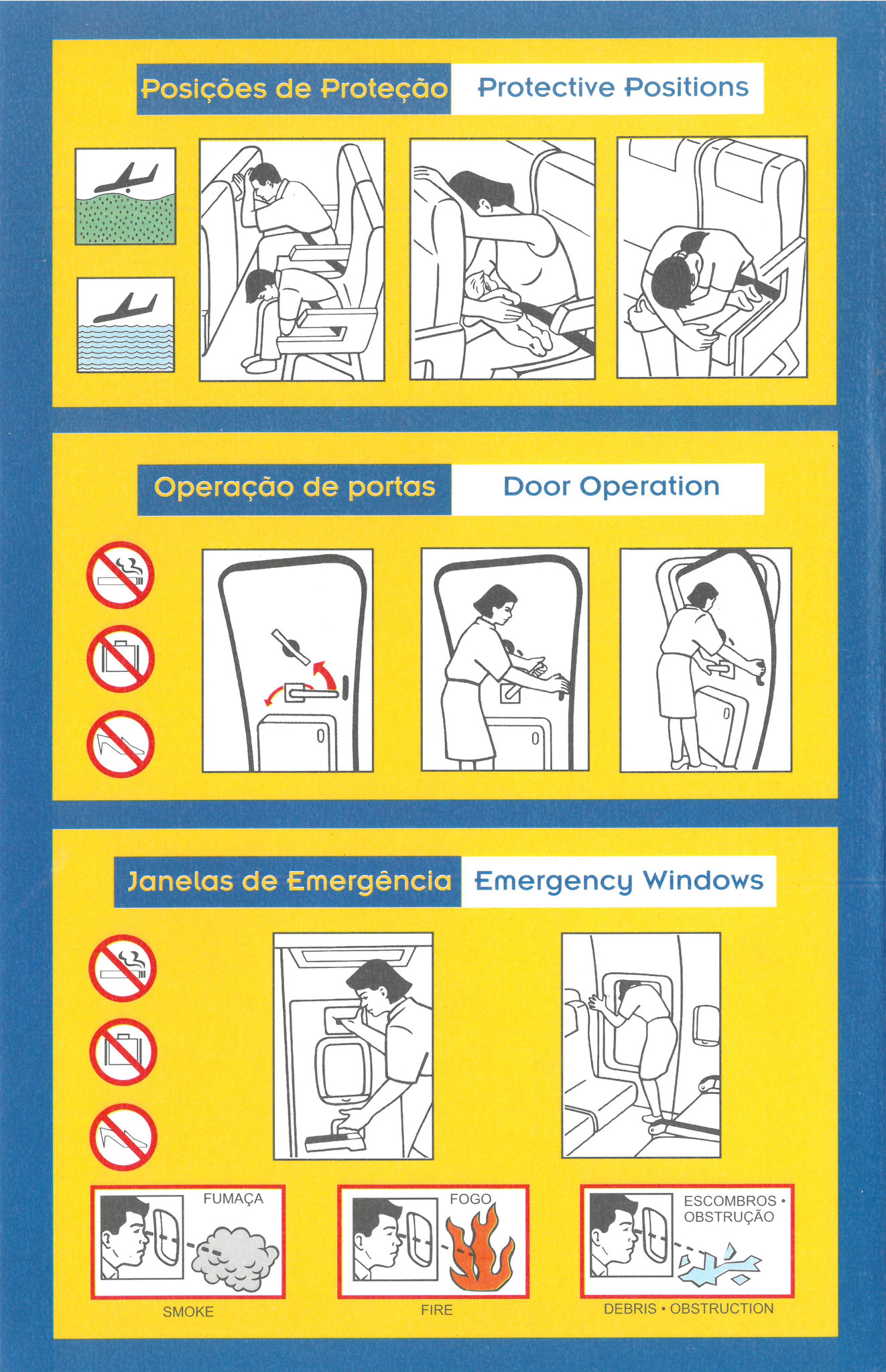 Posições de Proteção Protective Positions

Operação de portas Door Operation

Janelas de Emergência Emergency Windows

FUMAÇA

SMOKE

FOGO

FIRE

ESCOMBROS • OBSTRUÇÃO

DEBRIS • OBSTRUCTION