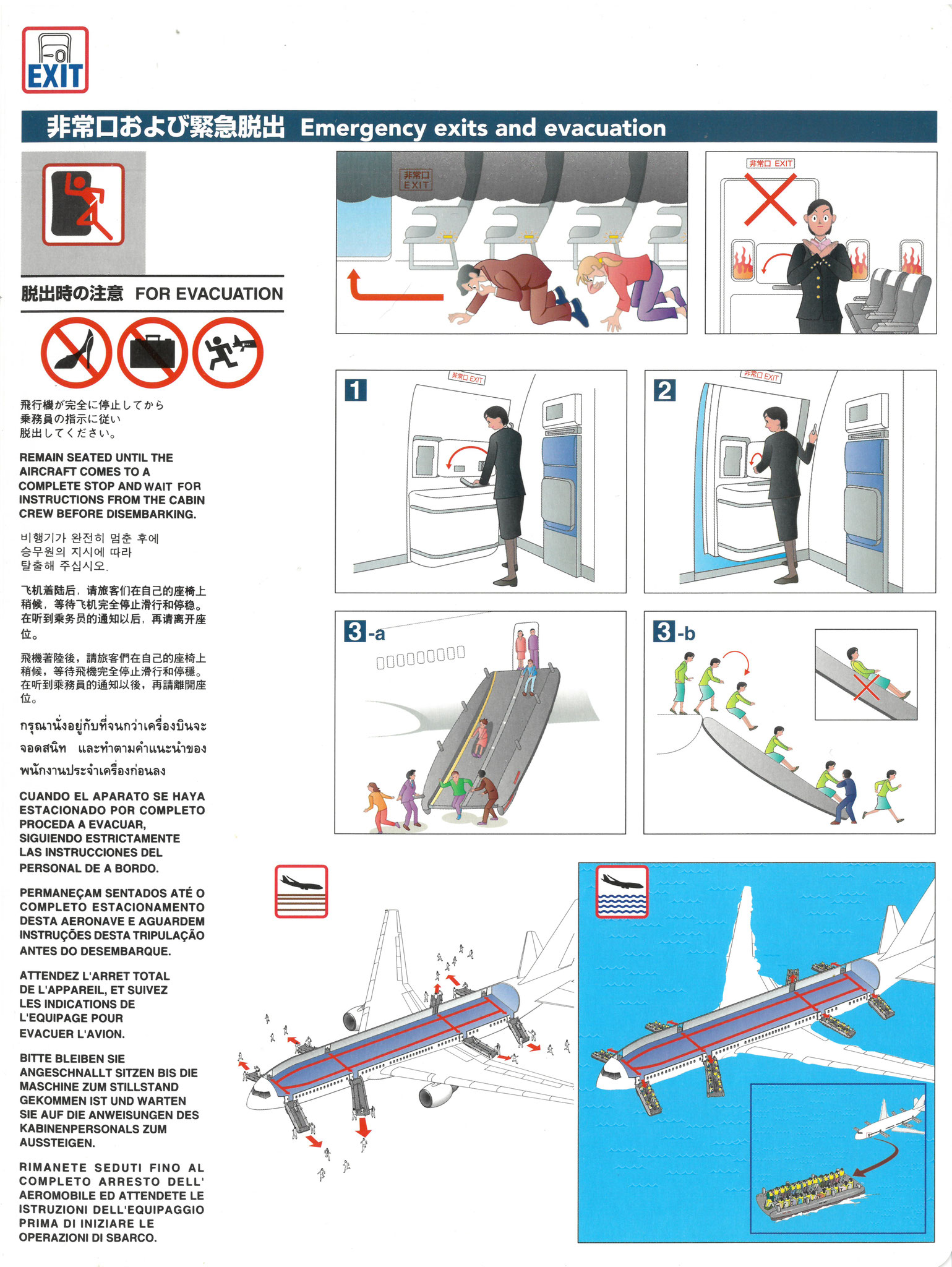 EXIT

非常口および緊急脱出 Emergency exits and evacuation

脱出時の注意 FOR EVACUATION

飛行機が完全に停止してから乗務員の指示に従い脱出してください。

REMAIN SEATED UNTIL THE AIRCRAFT COMES TO A COMPLETE STOP AND WAIT FOR INSTRUCTIONS FROM THE CABIN CREW BEFORE DISEMBARKING.

비행기가 완전히 멈춘 후에 승무원의 지시에 따라 탈출해 주십시오.

飞机着陆后，请旅客们在自己的座椅上稍候，等待飞机完全停止滑行和停稳。在听到乘务员的通知以后，再请离开座位。

飛機著陸後，請旅客們在自己的座椅上稍候，等待飛機完全停止滑行和停穩。在听到乘務員的通知以後，再請離開座位。

กรุณานั่งอยู่กับที่จนกว่าเครื่องบินจะจอดสนิท และทำตามคำแนะนำของพนักงานประจำเครื่องก่อนลง

CUANDO EL APARATO SE HAYA ESTACIONADO POR COMPLETO PROCEDA A EVACUAR, SIGUIENDO ESTRICTAMENTE LAS INSTRUCCIONES DEL PERSONAL DE A BORDO.

PERMANEÇAM SENTADOS ATÉ O COMPLETO ESTACIONAMENTO DESTA AERONAVE E AGUARDEM INSTRUÇÕES DESTA TRIPULAÇÃO ANTES DO DESEMBARQUE.

ATTENDEZ L'ARRET TOTAL DE L'APPAREIL, ET SUIVEZ LES INDICATIONS DE L'EQUIPAGE POUR EVACUER L'AVION.

BITTE BLEIBEN SIE ANGESCHNALLT SITZEN BIS DIE MASCHINE ZUM STILLSTAND GEKOMMEN IST UND WARTEN SIE AUF DIE ANWEISUNGEN DES KABINENPERSONALS ZUM AUSSTEIGEN.

RIMANETE SEDUTI FINO AL COMPLETO ARRESTO DELL' AEROMOBILE ED ATTENDETE LE ISTRUZIONI DELL'EQUIPAGGIO PRIMA DI INIZIARE LE OPERAZIONI DI SBARCO.

非常口 EXIT

非常口 EXIT

1

非常口 EXIT

2

非常口 EXIT

3-a

3-b