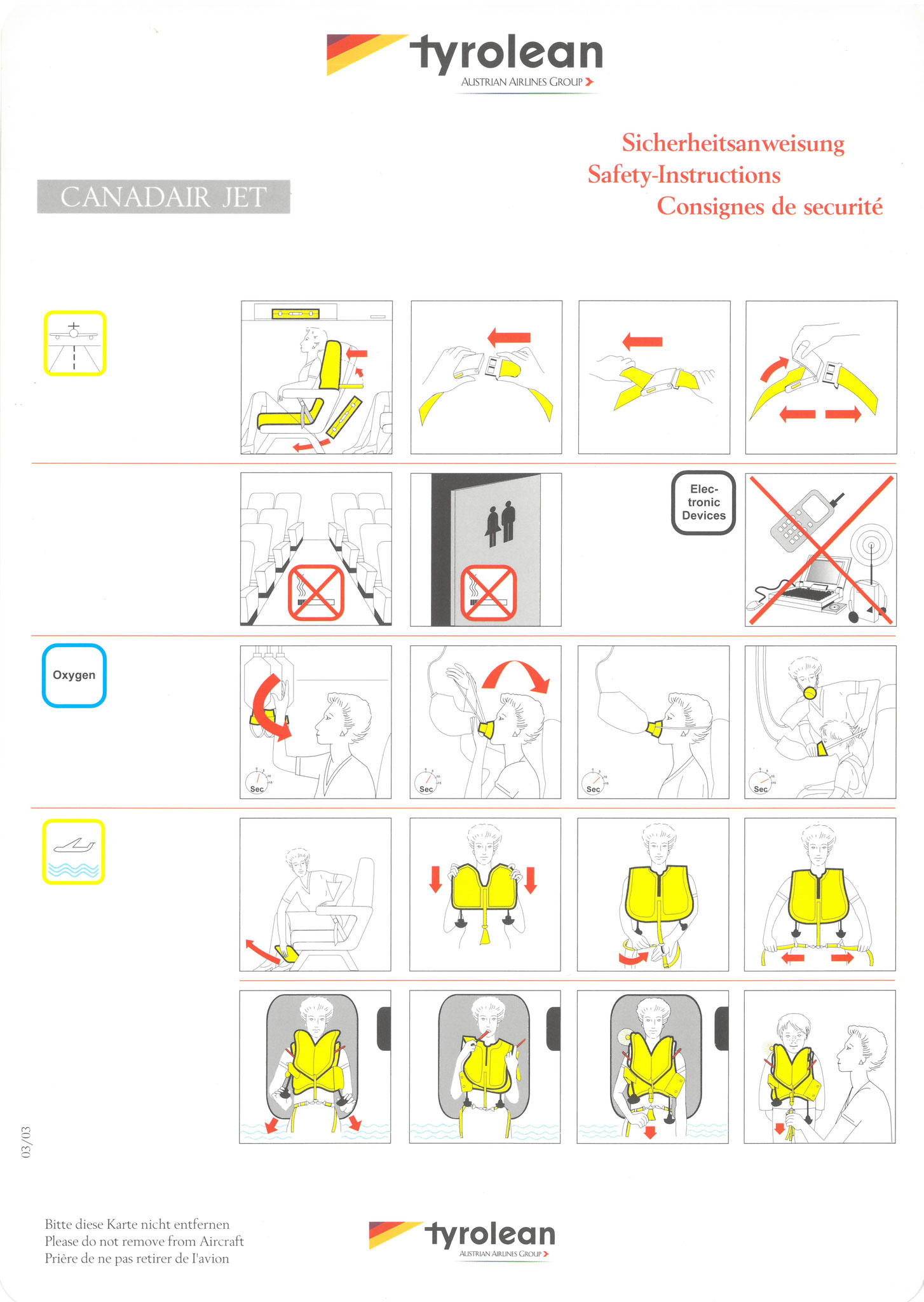 tyrolean
AUSTRIAN AIRLINES GROUP

Sicherheitsanweisung
Safety-Instructions
Consignes de securité

CANADAIR JET

Electronic Devices

Oxygen

Sec

Sec

Sec

Sec

03/03

Bitte diese Karte nicht entfernen
Please do not remove from Aircraft
Prière de ne pas retirer de l'avion

tyrolean
AUSTRIAN AIRLINES GROUP