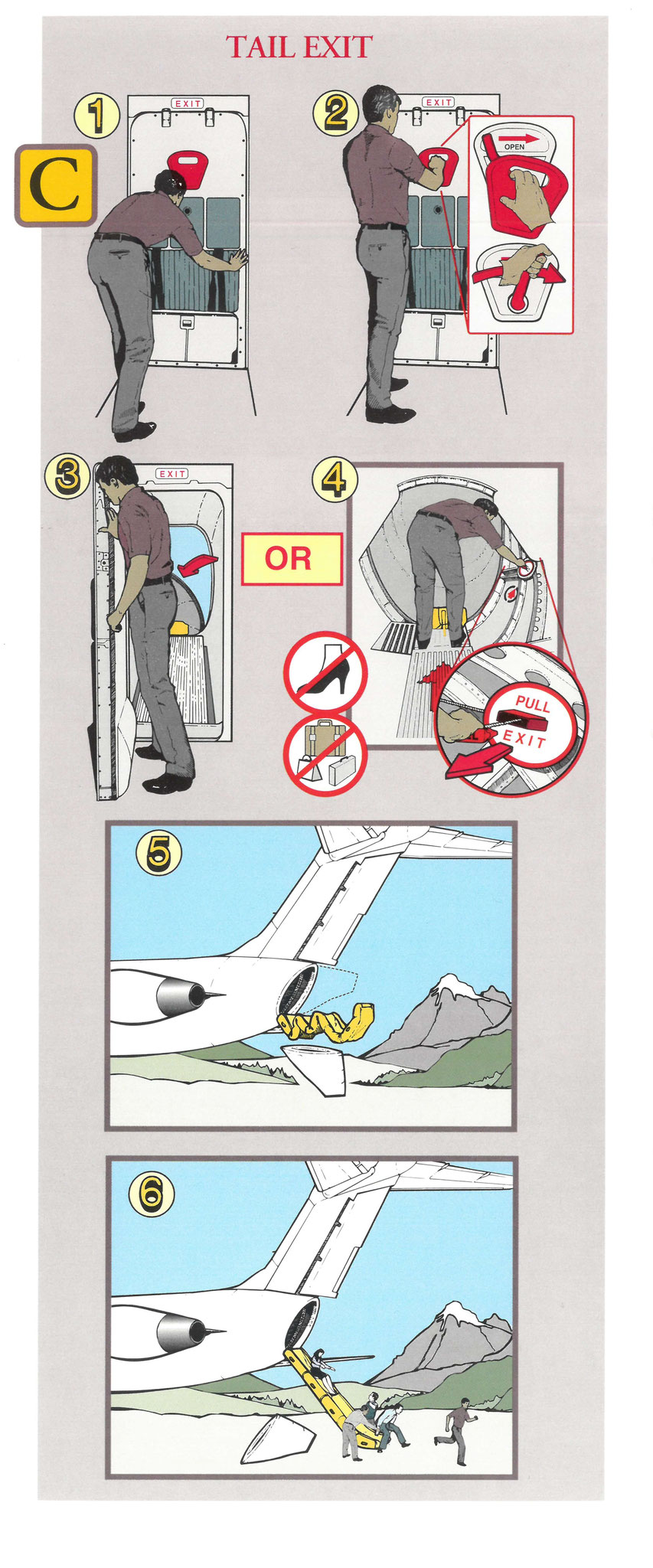 TAIL EXIT

C

1

EXIT

2

EXIT

OPEN

3

EXIT

OR

4

PULL

EXIT

5

6