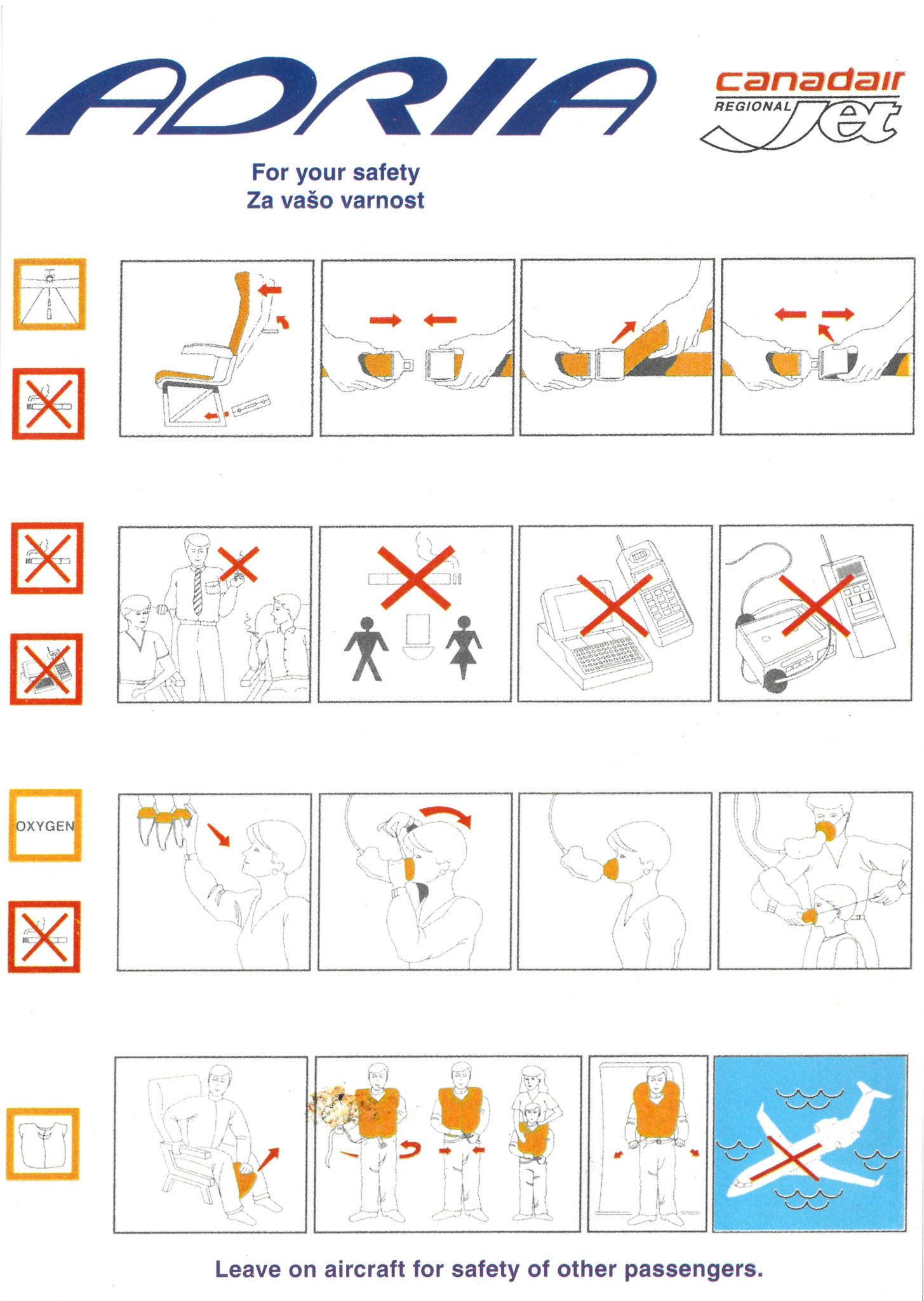 ADRIA

canadair
REGIONAL Jet

For your safety
Za vašo varnost

OXYGEN

Leave on aircraft for safety of other passengers.