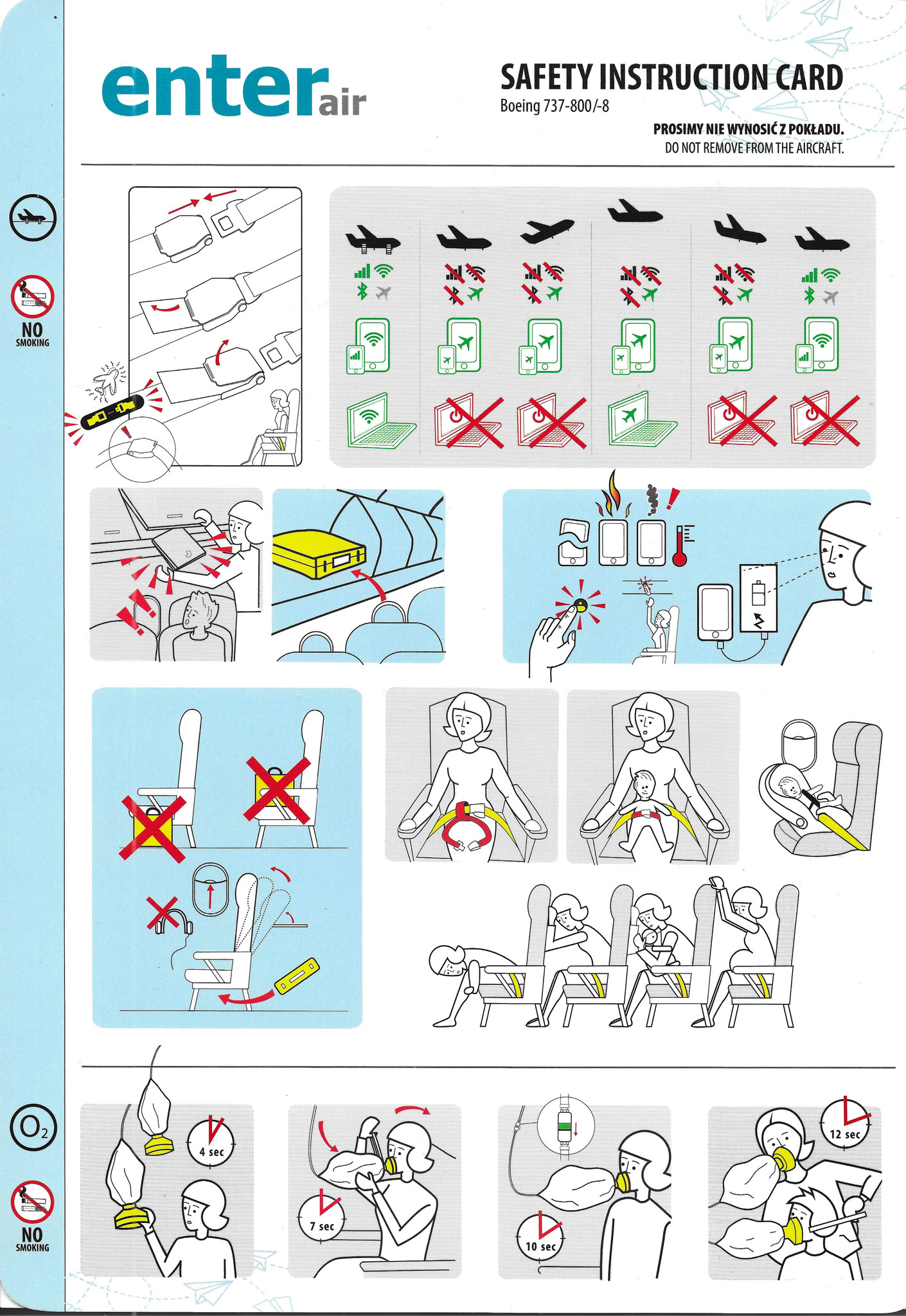 enter air

SAFETY INSTRUCTION CARD
Boeing 737-800/-8

PROSIMY NIE WYNOSIĆ Z POKŁADU.
DO NOT REMOVE FROM THE AIRCRAFT.

NO SMOKING

$O_2$

NO SMOKING

4 sec

7 sec

10 sec

12 sec