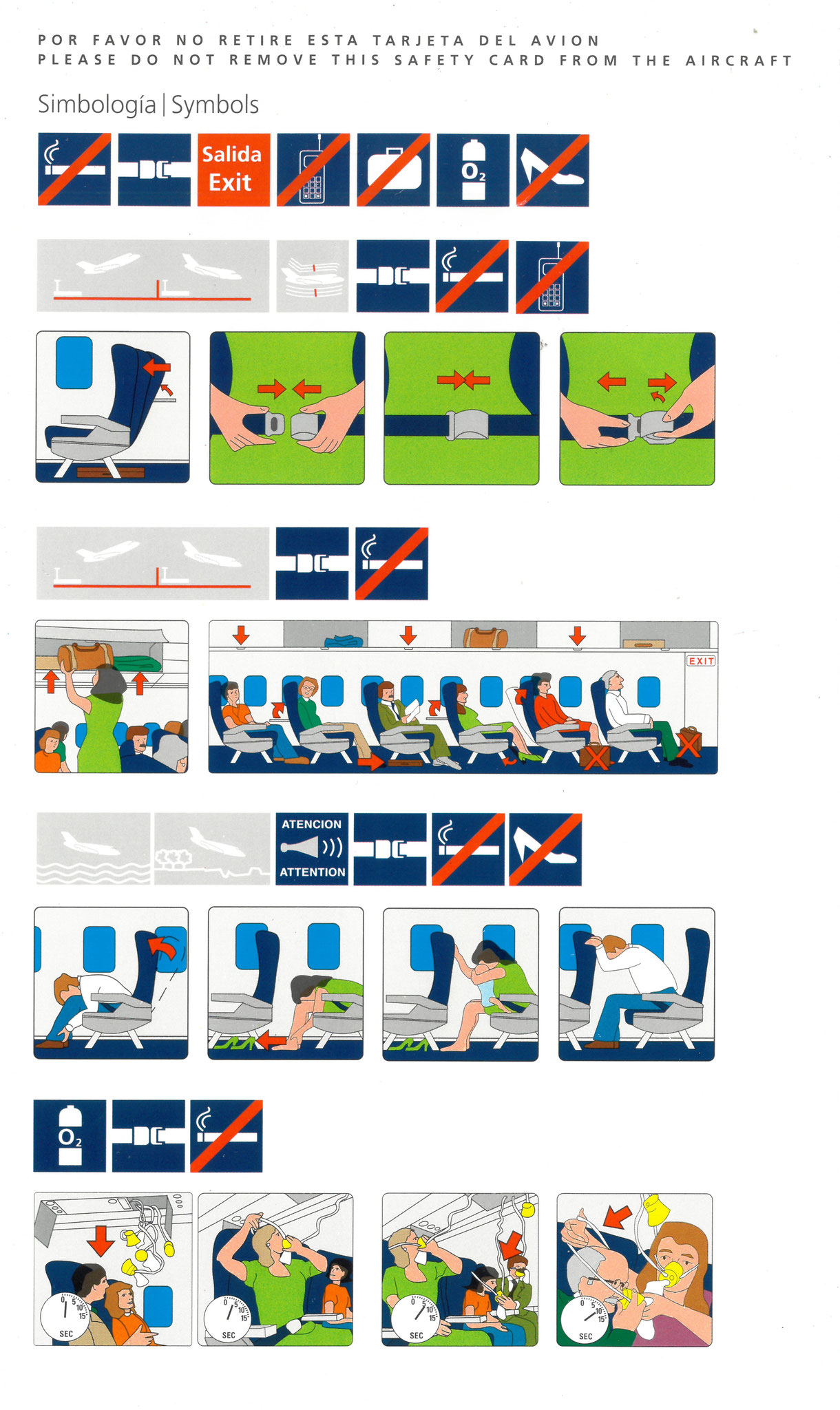 POR FAVOR NO RETIRE ESTA TARJETA DEL AVION
PLEASE DO NOT REMOVE THIS SAFETY CARD FROM THE AIRCRAFT

Simbología | Symbols

Salida
Exit

$O_2$

EXIT

ATENCION
ATTENTION

$O_2$

0 5 10 15 SEC

0 5 10 15 SEC

0 5 10 15 SEC

0 5 10 15 SEC