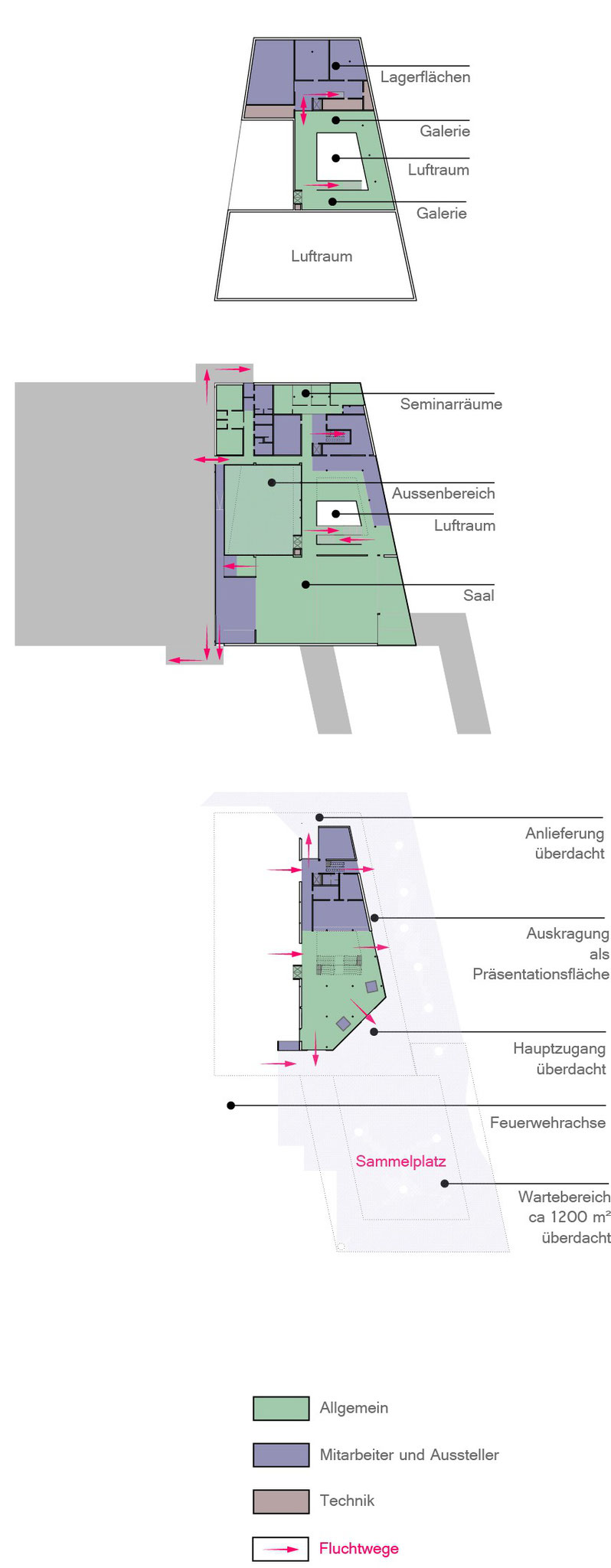 Lagerflächen

Galerie

Luftraum

Galerie

Luftraum

Seminarräume

Aussenbereich

Luftraum

Saal

Anlieferung überdacht

Auskragung als Präsentationsfläche

Hauptzugang überdacht

Feuerwehrachse

Sammelplatz

Wartebereich ca 1200 m² überdacht

Allgemein

Mitarbeiter und Aussteller

Technik

Fluchtwege