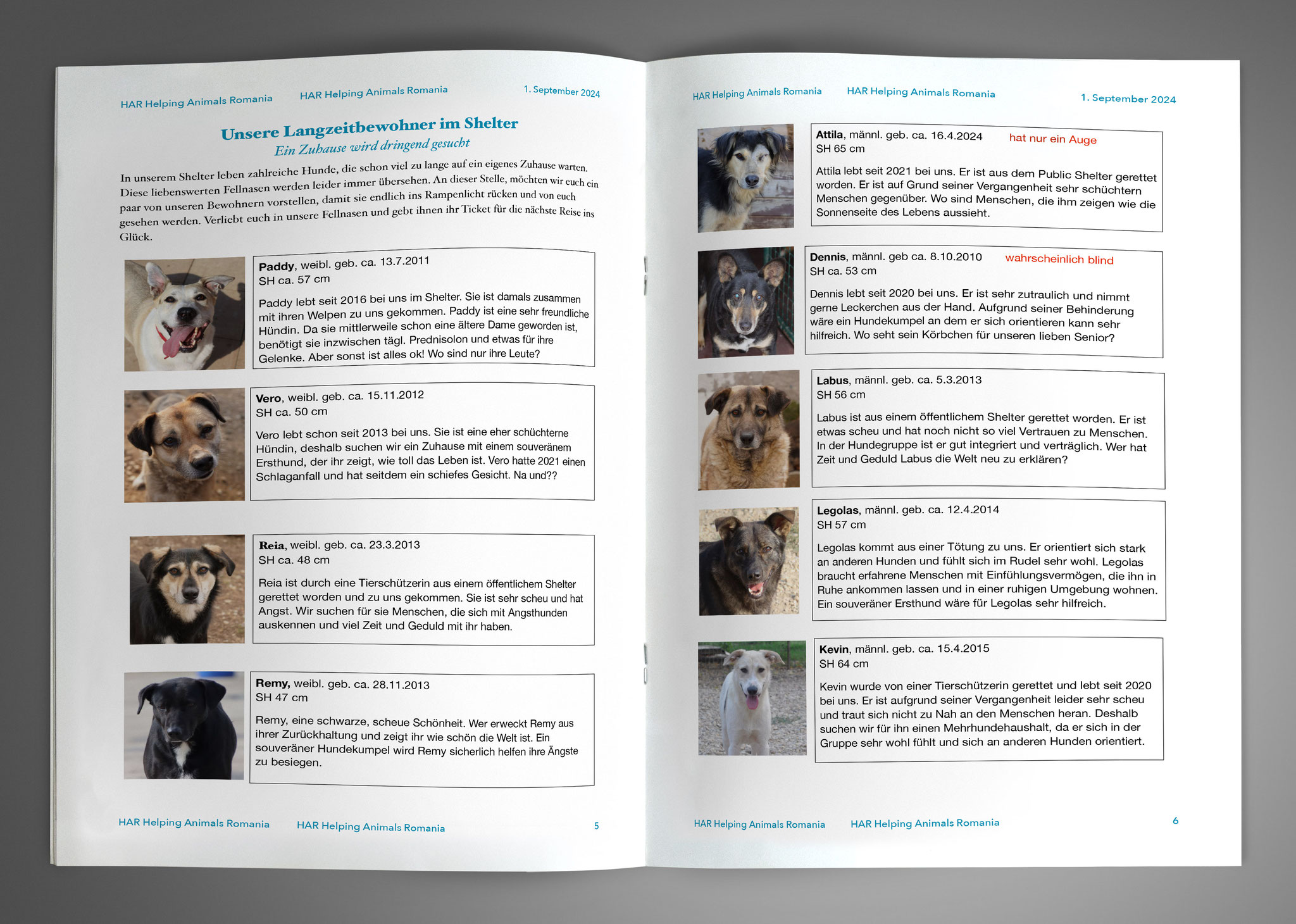 HAR Helping Animals Romania HAR Helping Animals Romania 1. September 2024

Unsere Langzeitbewohner im Shelter
Ein Zuhause wird dringend gesucht

In unserem Shelter leben zahlreiche Hunde, die schon viel zu lange auf ein eigenes Zuhause warten. Diese liebenswerten Fellnasen werden leider immer übersehen. An dieser Stelle, möchten wir euch ein paar von unseren Bewohnern vorstellen, damit sie endlich ins Rampenlicht rücken und von euch gesehen werden. Verliebt euch in unsere Fellnasen und gebt ihnen ihr Ticket für die nächste Reise ins Glück.

Paddy, weibl. geb. ca. 13.7.2011
SH ca. 57 cm

Paddy lebt seit 2016 bei uns im Shelter. Sie ist damals zusammen mit ihren Welpen zu uns gekommen. Paddy ist eine sehr freundliche Hündin. Da sie mittlerweile schon eine ältere Dame geworden ist, benötigt sie inzwischen tägl. Prednisolon und etwas für ihre Gelenke. Aber sonst ist alles ok! Wo sind nur ihre Leute?

Vero, weibl. geb. ca. 15.11.2012
SH ca. 50 cm

Vero lebt schon seit 2013 bei uns. Sie ist eine eher schüchterne Hündin, deshalb suchen wir ein Zuhause mit einem souveränem Ersthund, der ihr zeigt, wie toll das Leben ist. Vero hatte 2021 einen Schlaganfall und hat seitdem ein schiefes Gesicht. Na und??

Reia, weibl. geb. ca. 23.3.2013
SH ca. 48 cm

Reia ist durch eine Tierschützerin aus einem öffentlichem Shelter gerettet worden und zu uns gekommen. Sie ist sehr scheu und hat Angst. Wir suchen für sie Menschen, die sich mit Angsthunden auskennen und viel Zeit und Geduld mit ihr haben.

Remy, weibl. geb. ca. 28.11.2013
SH 47 cm

Remy, eine schwarze, scheue Schönheit. Wer erweckt Remy aus ihrer Zurückhaltung und zeigt ihr wie schön die Welt ist. Ein souveräner Hundekumpel wird Remy sicherlich helfen ihre Ängste zu besiegen.

HAR Helping Animals Romania HAR Helping Animals Romania 5

HAR Helping Animals Romania HAR Helping Animals Romania 1. September 2024

Attila, männl. geb. ca. 16.4.2024 hat nur ein Auge
SH 65 cm

Attila lebt seit 2021 bei uns. Er ist aus dem Public Shelter gerettet worden. Er ist auf Grund seiner Vergangenheit sehr schüchtern Menschen gegenüber. Wo sind Menschen, die ihm zeigen wie die Sonnenseite des Lebens aussieht.

Dennis, männl. geb ca. 8.10.2010 wahrscheinlich blind
SH ca. 53 cm

Dennis lebt seit 2020 bei uns. Er ist sehr zutraulich und nimmt gerne Leckerchen aus der Hand. Aufgrund seiner Behinderung wäre ein Hundekumpel an dem er sich orientieren kann sehr hilfreich. Wo seht sein Körbchen für unseren lieben Senior?

Labus, männl. geb. ca. 5.3.2013
SH 56 cm

Labus ist aus einem öffentlichem Shelter gerettet worden. Er ist etwas scheu und hat noch nicht so viel Vertrauen zu Menschen. In der Hundegruppe ist er gut integriert und verträglich. Wer hat Zeit und Geduld Labus die Welt neu zu erklären?

Legolas, männl. geb. ca. 12.4.2014
SH 57 cm

Legolas kommt aus einer Tötung zu uns. Er orientiert sich stark an anderen Hunden und fühlt sich im Rudel sehr wohl. Legolas braucht erfahrene Menschen mit Einfühlungsvermögen, die ihn in Ruhe ankommen lassen und in einer ruhigen Umgebung wohnen. Ein souveräner Ersthund wäre für Legolas sehr hilfreich.

Kevin, männl. geb. ca. 15.4.2015
SH 64 cm

Kevin wurde von einer Tierschützerin gerettet und lebt seit 2020 bei uns. Er ist aufgrund seiner Vergangenheit leider sehr scheu und traut sich nicht zu Nah an den Menschen heran. Deshalb suchen wir für ihn einen Mehrhundehaushalt, da er sich in der Gruppe sehr wohl fühlt und sich an anderen Hunden orientiert.

HAR Helping Animals Romania HAR Helping Animals Romania 6