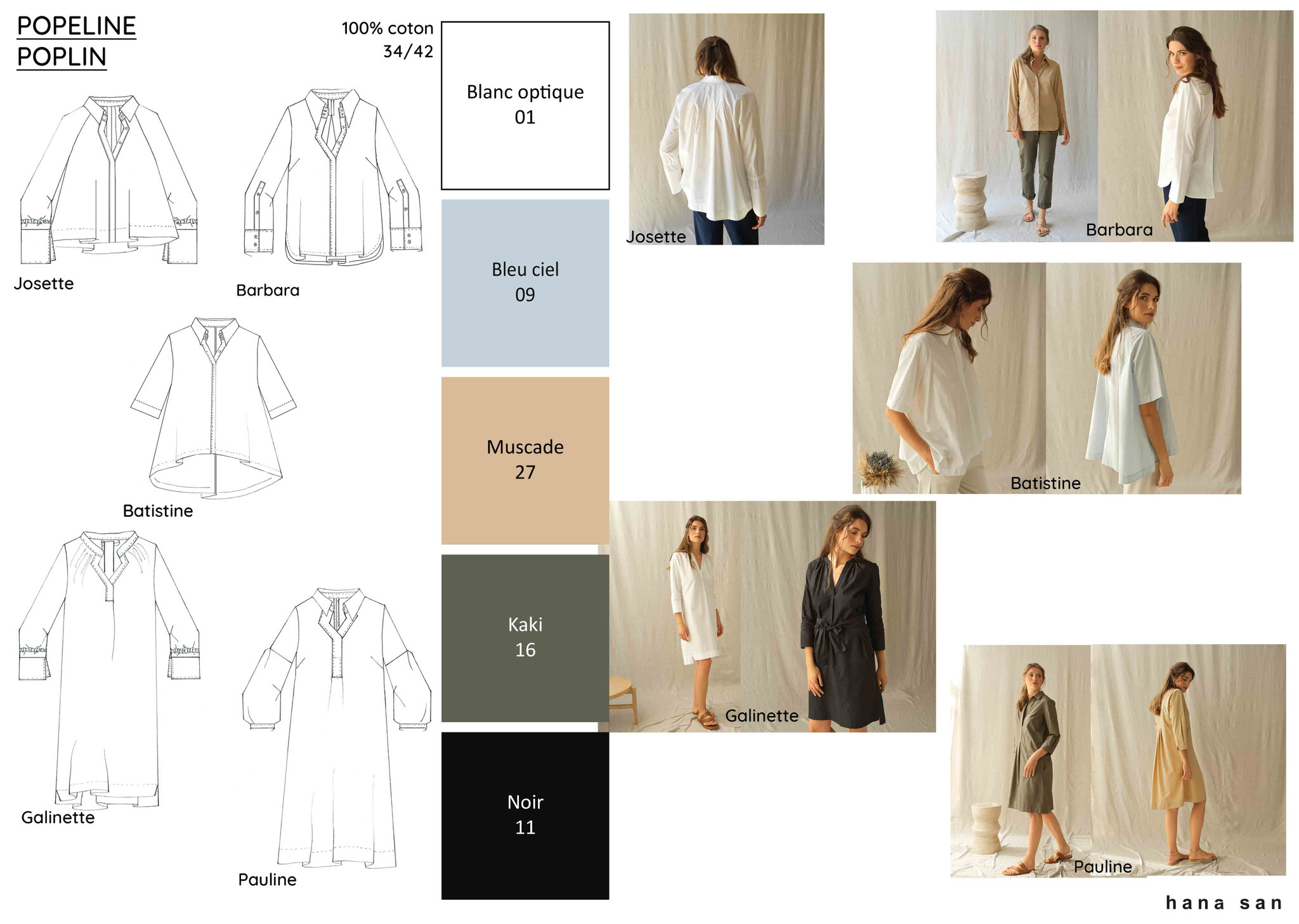 POPELINE
POPLIN

100% coton
34/42

Josette

Barbara

Batistine

Galinette

Pauline

Blanc optique
01

Bleu ciel
09

Muscade
27

Kaki
16

Noir
11

Josette

Barbara

Batistine

Galinette

Pauline

hana san