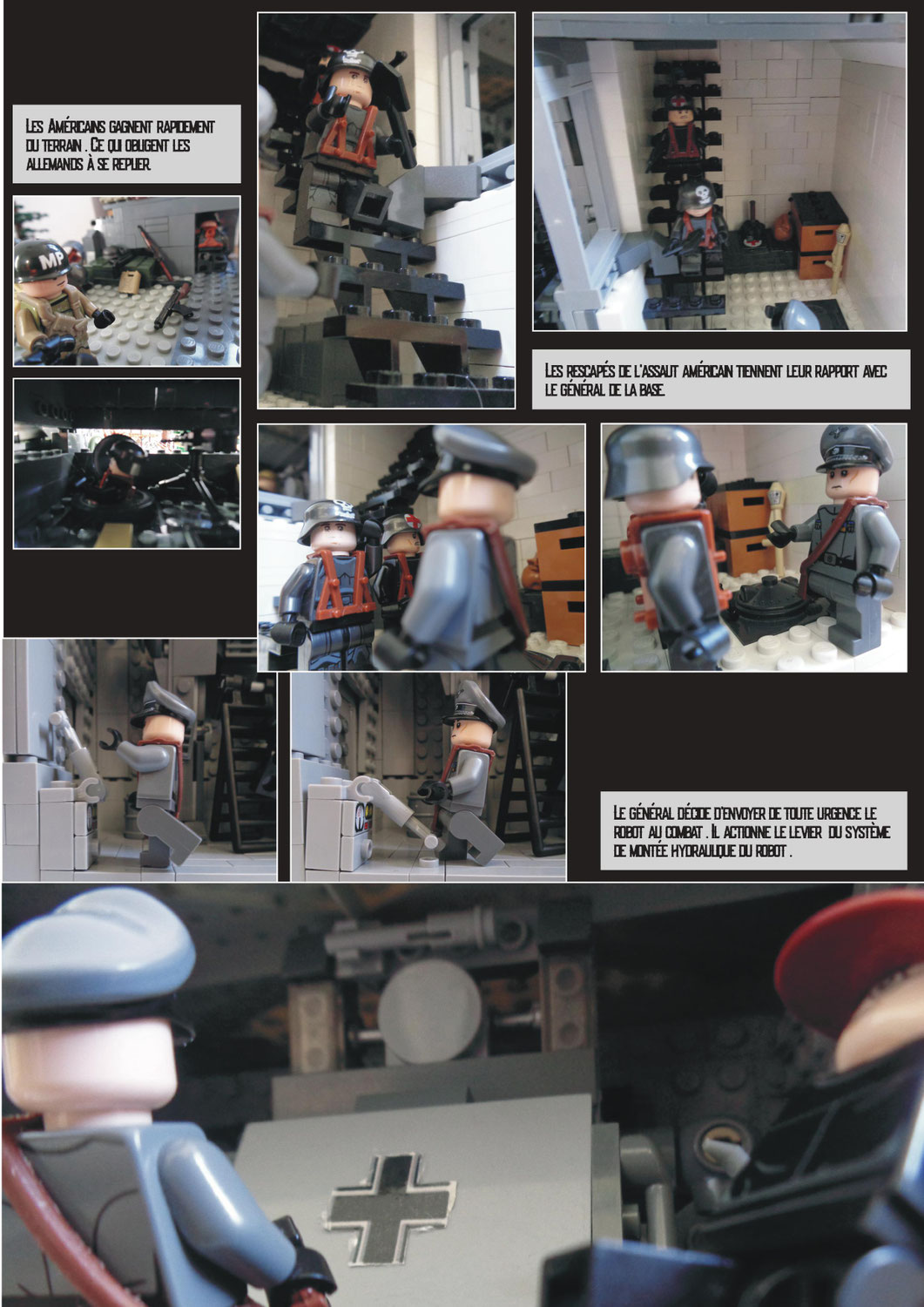 Les Américains gagnent rapidement du terrain . Ce qui obligent les allemands à se replier.

MP

Les rescapés de l'assaut américain tiennent leur rapport avec le général de la base.

Le général décide d'envoyer de toute urgence le robot au combat . Il actionne le levier du système de montée hydraulique du robot .